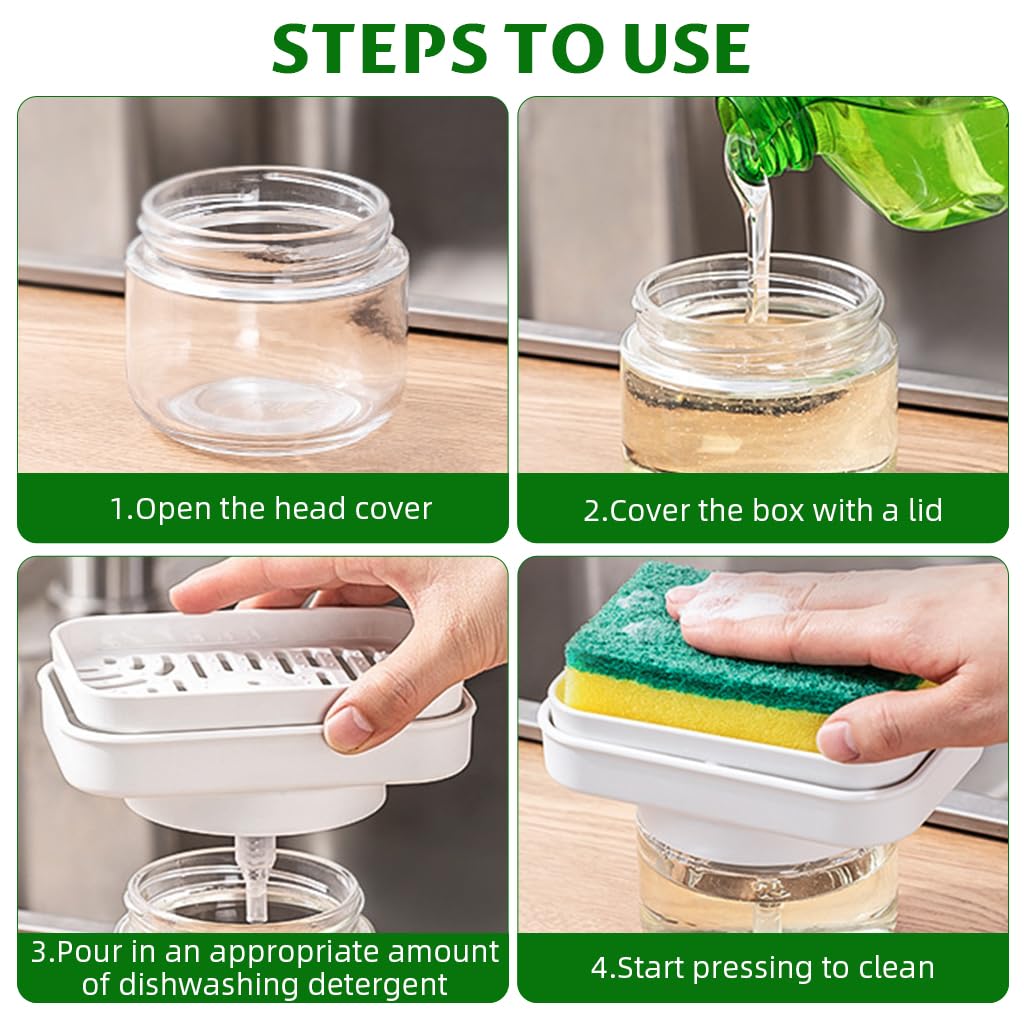 STEPS TO USE

1.Open the head cover

2.Cover the box with a lid

3.Pour in an appropriate amount of dishwashing detergent

4.Start pressing to clean