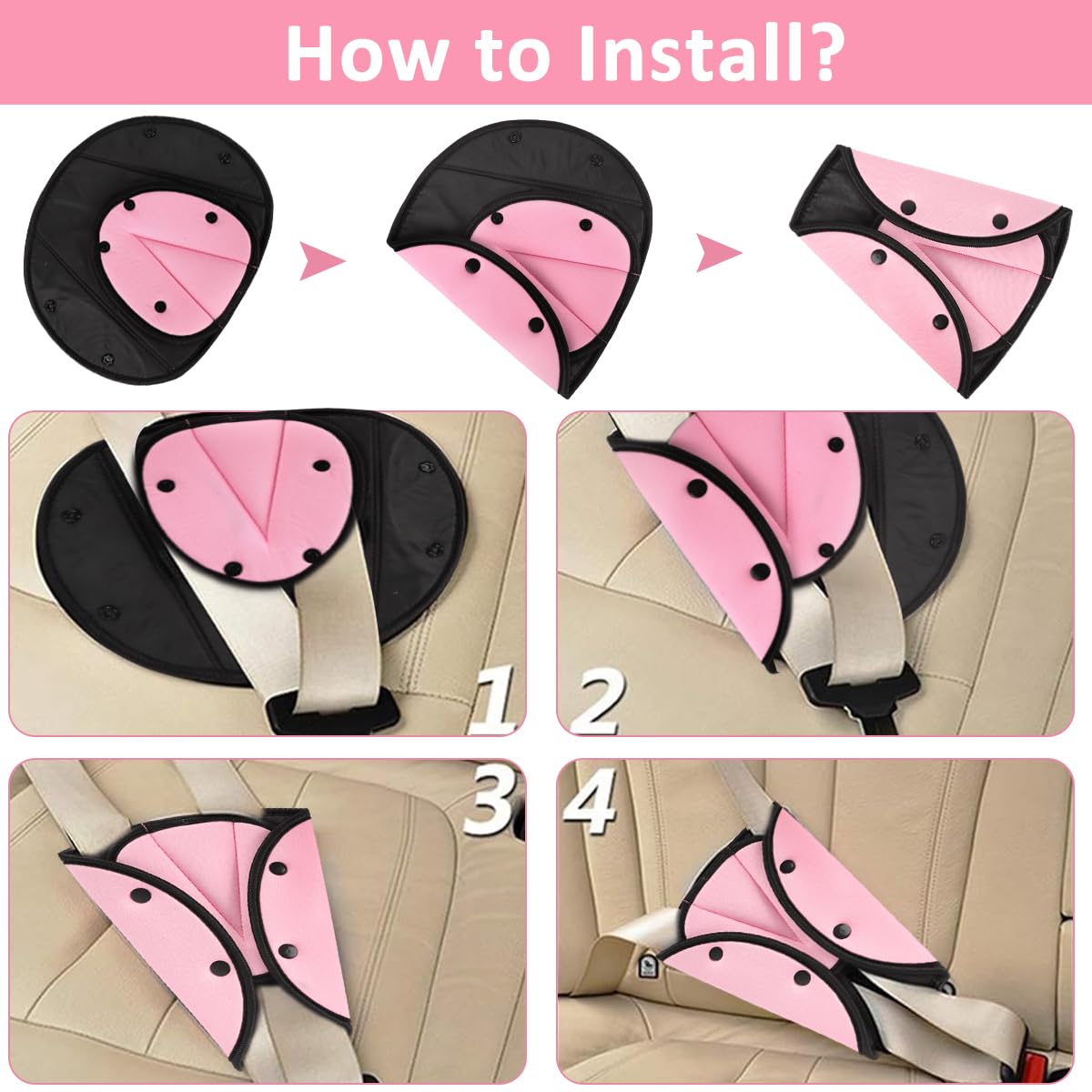 How to Install?

1

2

3

4