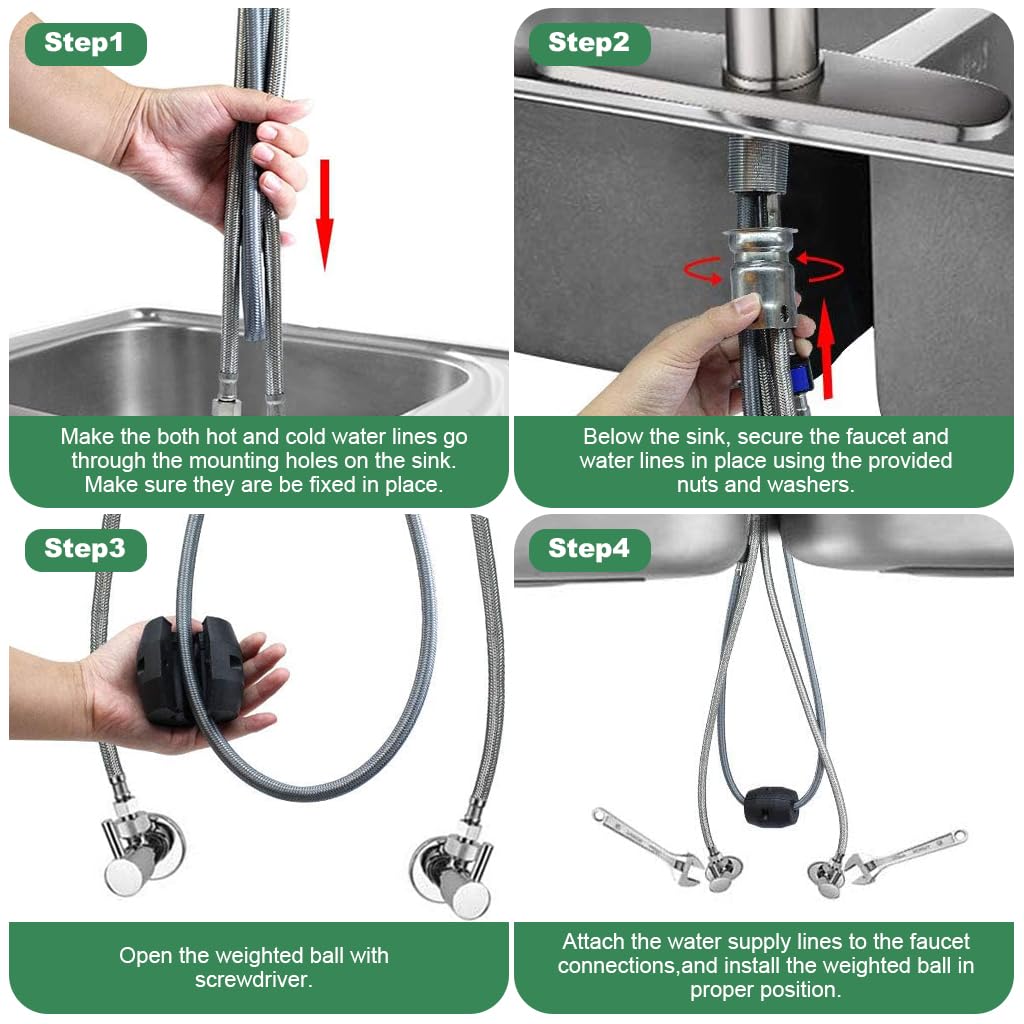 Step1

Make the both hot and cold water lines go through the mounting holes on the sink. Make sure they are be fixed in place.

Step2

Below the sink, secure the faucet and water lines in place using the provided nuts and washers.

Step3

Open the weighted ball with screwdriver.

Step4

Attach the water supply lines to the faucet connections,and install the weighted ball in proper position.