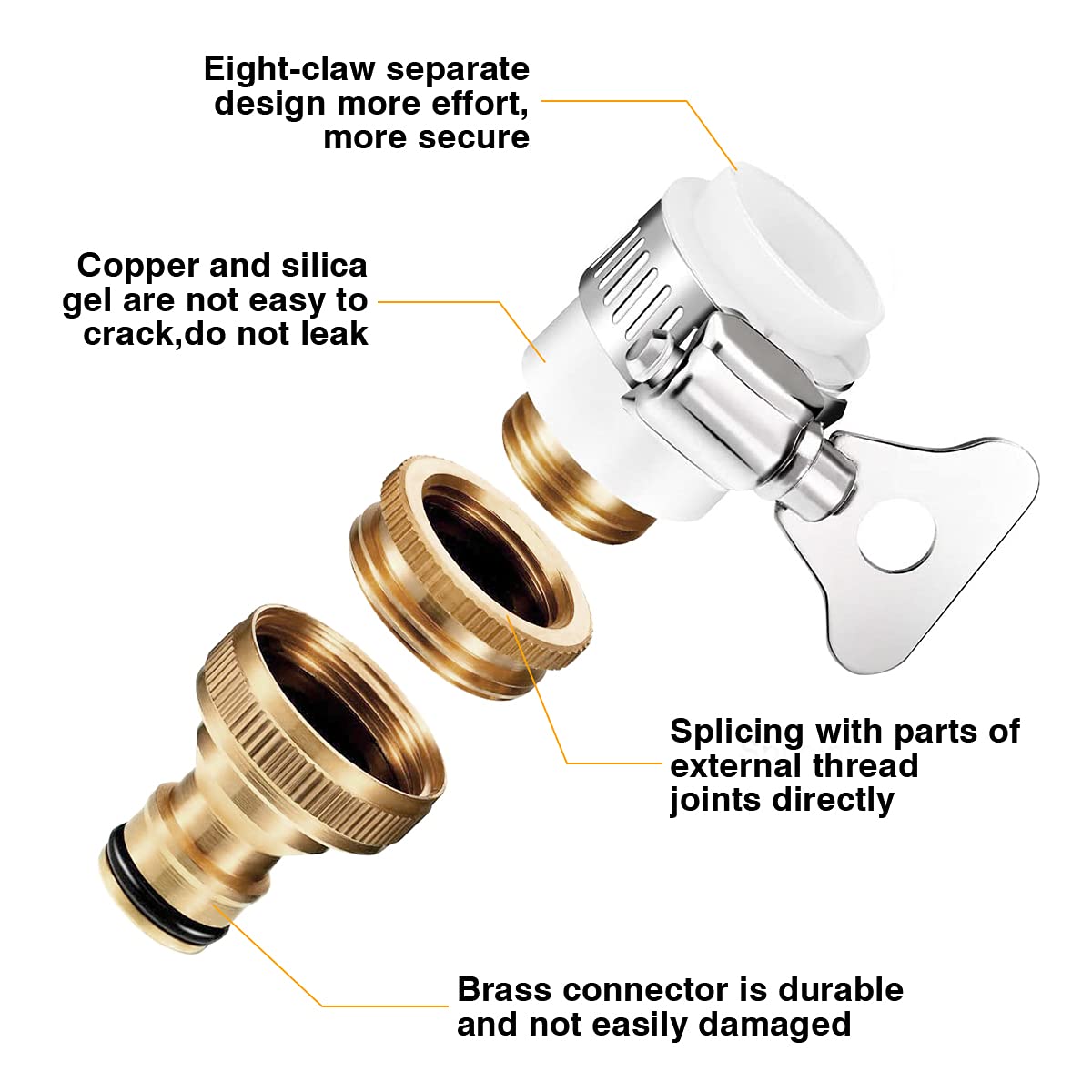 Eight-claw separate design more effort, more secure

Copper and silica gel are not easy to crack,do not leak

Splicing with parts of external thread joints directly

Brass connector is durable and not easily damaged