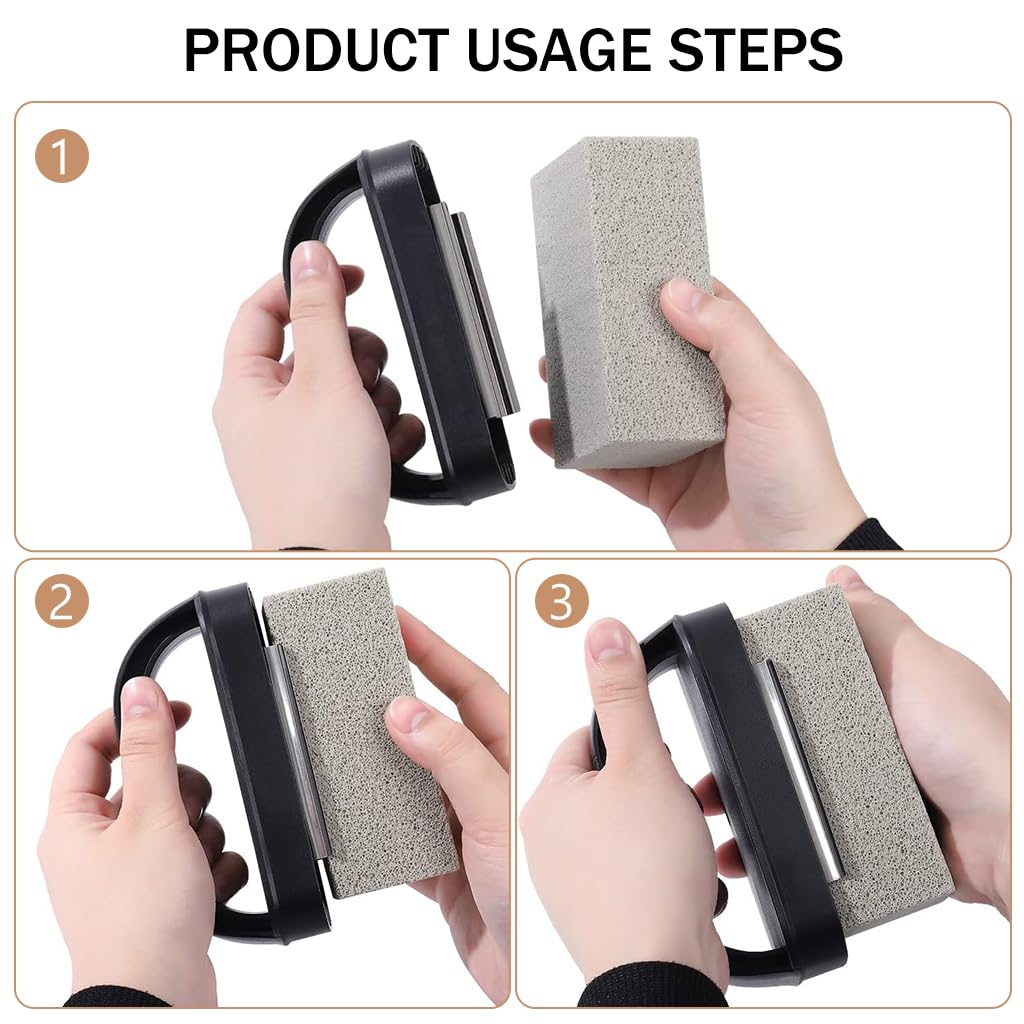 PRODUCT USAGE STEPS

1

2

3