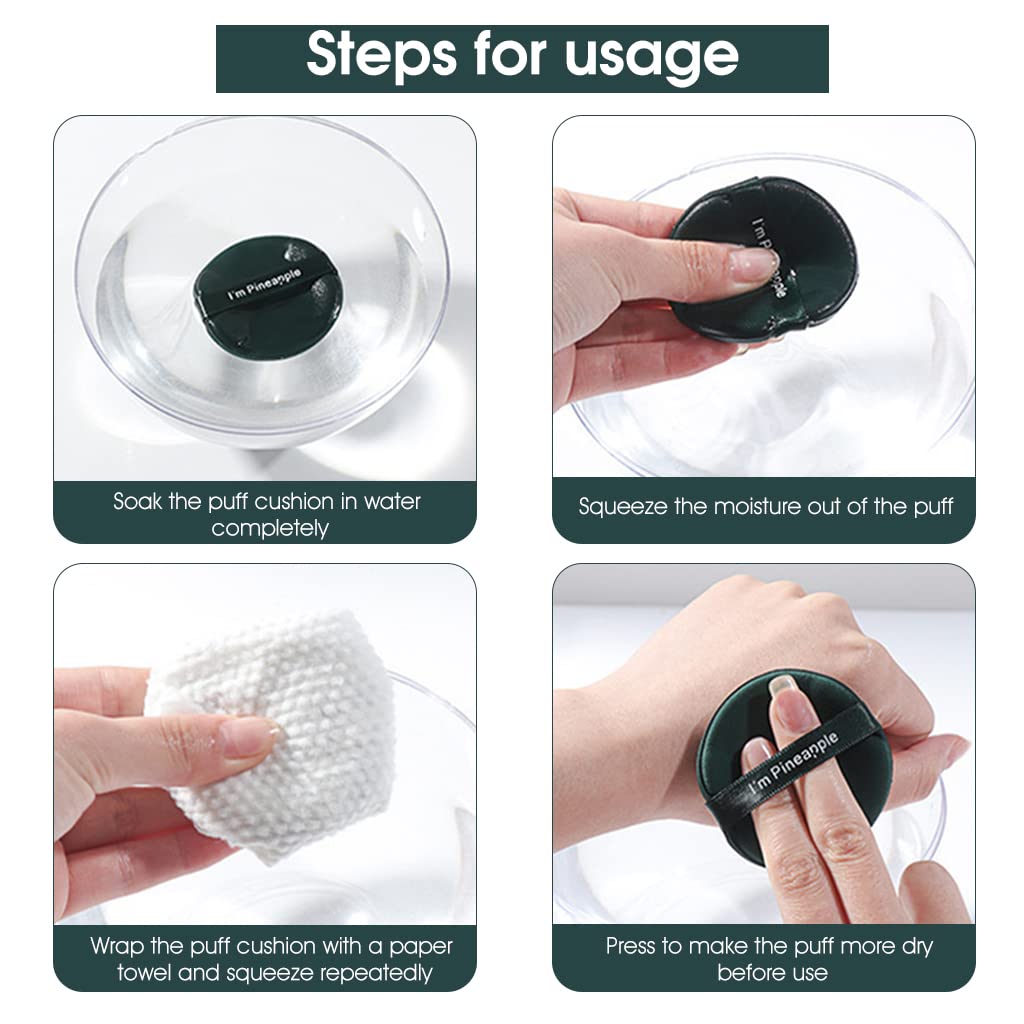 Steps for usage

I'm Pineapple

Soak the puff cushion in water completely

I'm Pineapple

Squeeze the moisture out of the puff

Wrap the puff cushion with a paper towel and squeeze repeatedly

I'm Pineapple

Press to make the puff more dry before use