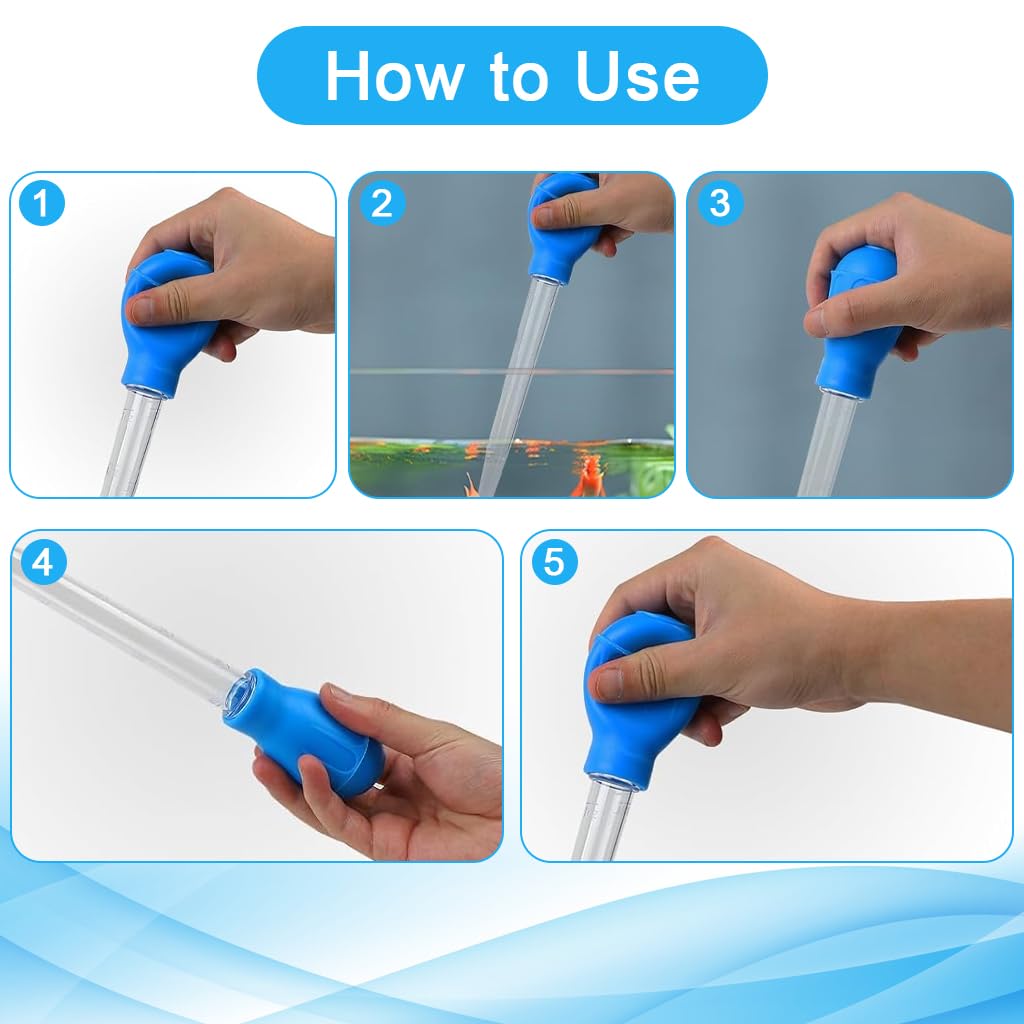 How to Use

1

2

3

4

5