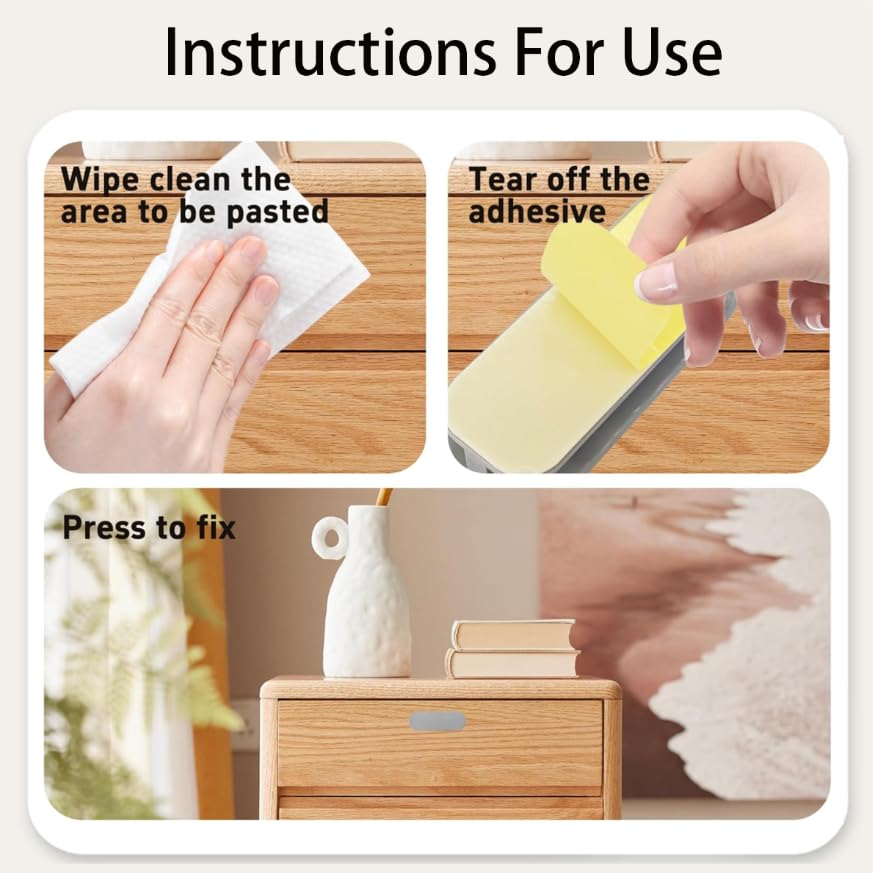 Instructions For Use

Wipe clean the area to be pasted

Tear off the adhesive

Press to fix