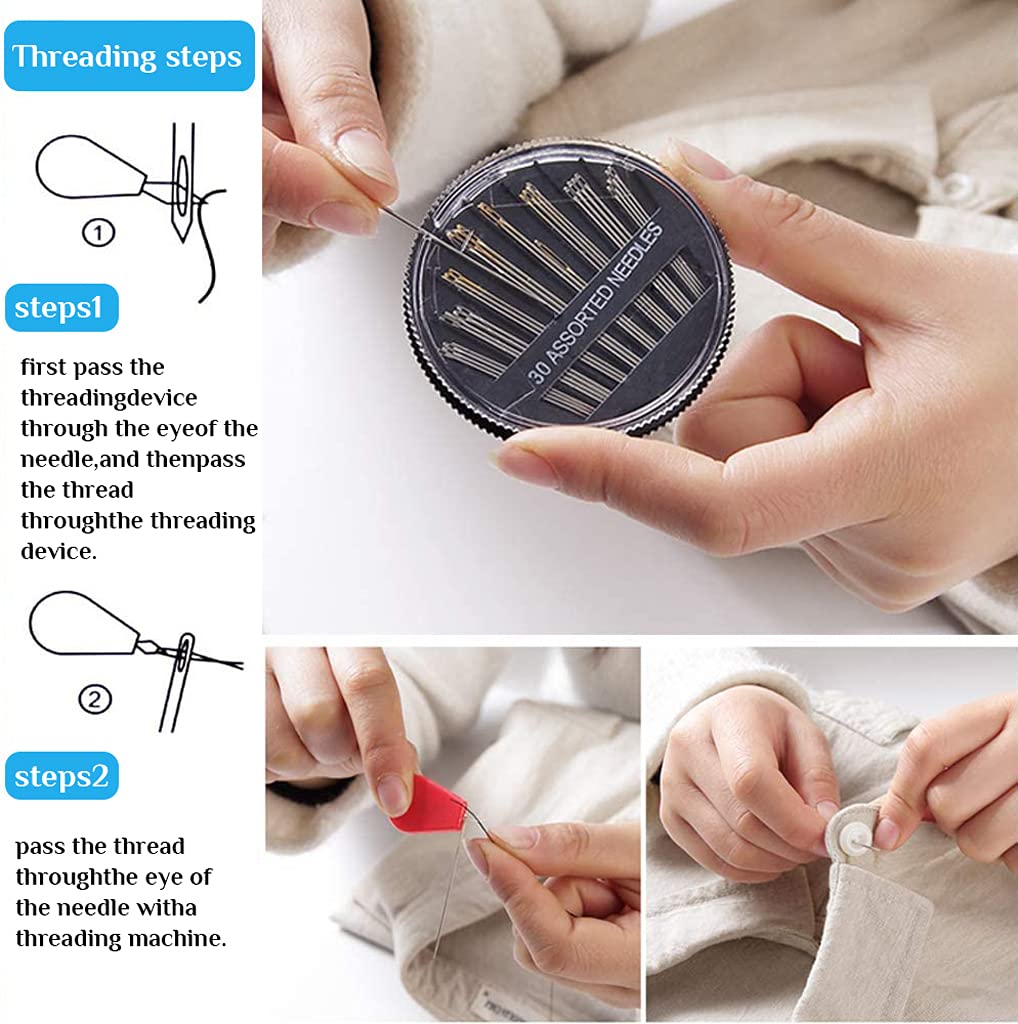 Threading steps

①

steps1

first pass the threadingdevice through the eyeof the needle,and thenpass the thread throughthe threading device.

②

steps2

pass the thread throughthe eye of the needle witha threading machine.

30 ASSORTED NEEDLES