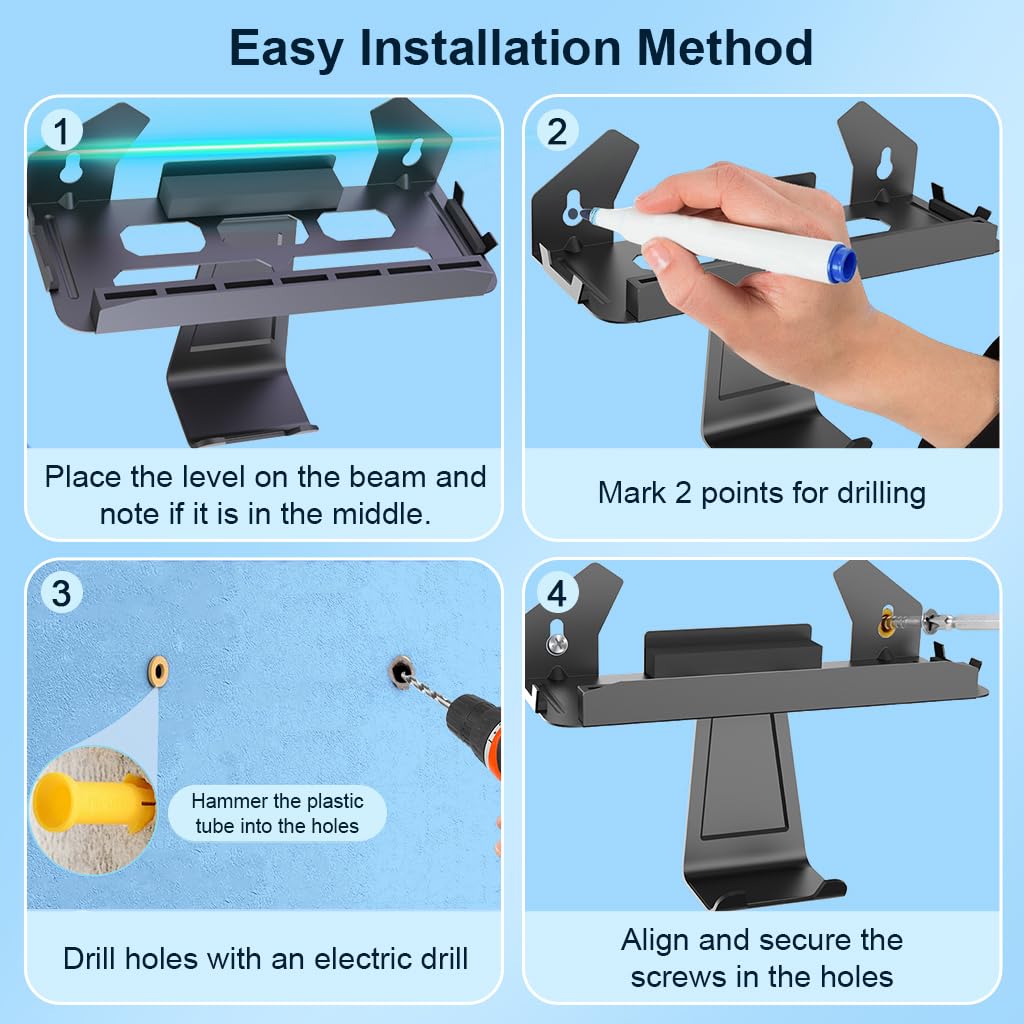 Easy Installation Method

1

Place the level on the beam and note if it is in the middle.

2

Mark 2 points for drilling

3

Hammer the plastic tube into the holes

Drill holes with an electric drill

4

Align and secure the screws in the holes