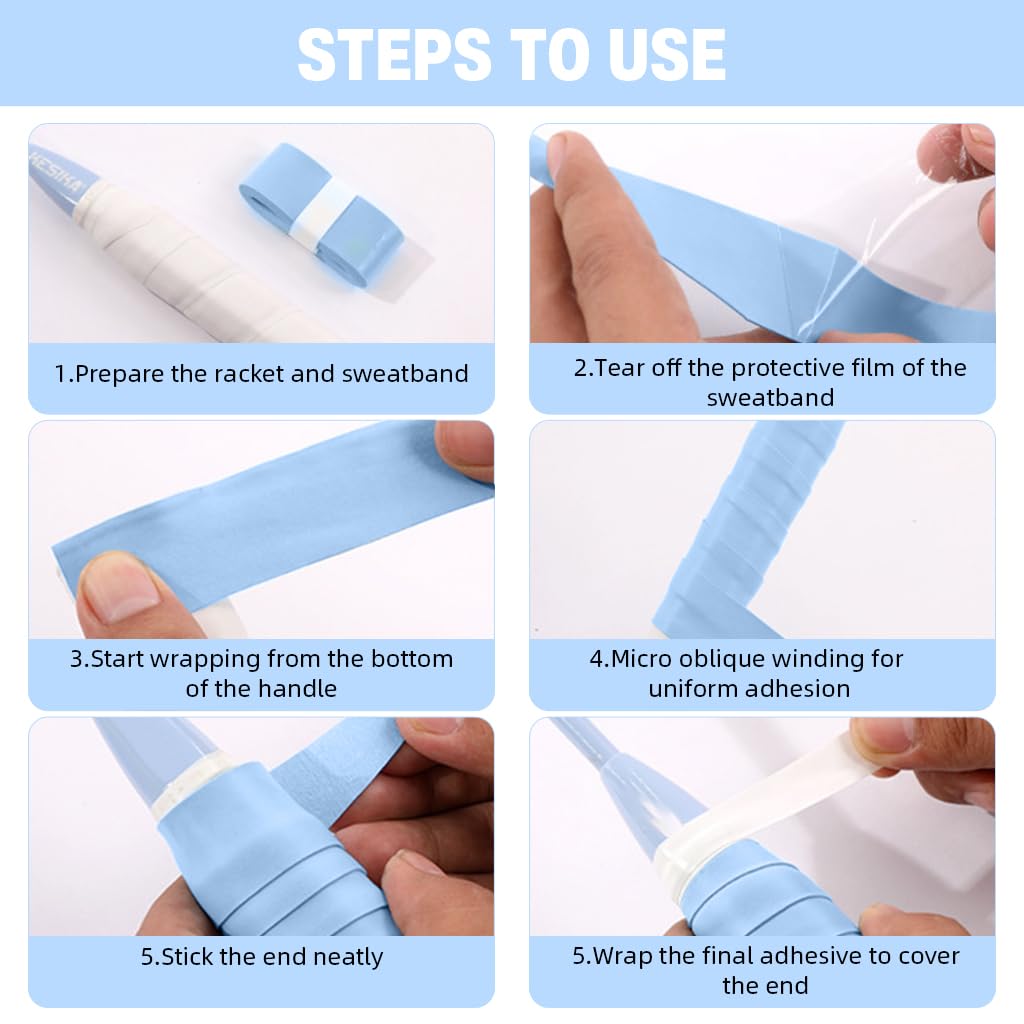 STEPS TO USE

KESIKA

1.Prepare the racket and sweatband

2.Tear off the protective film of the sweatband

3.Start wrapping from the bottom of the handle

4.Micro oblique winding for uniform adhesion

5.Stick the end neatly

5.Wrap the final adhesive to cover the end