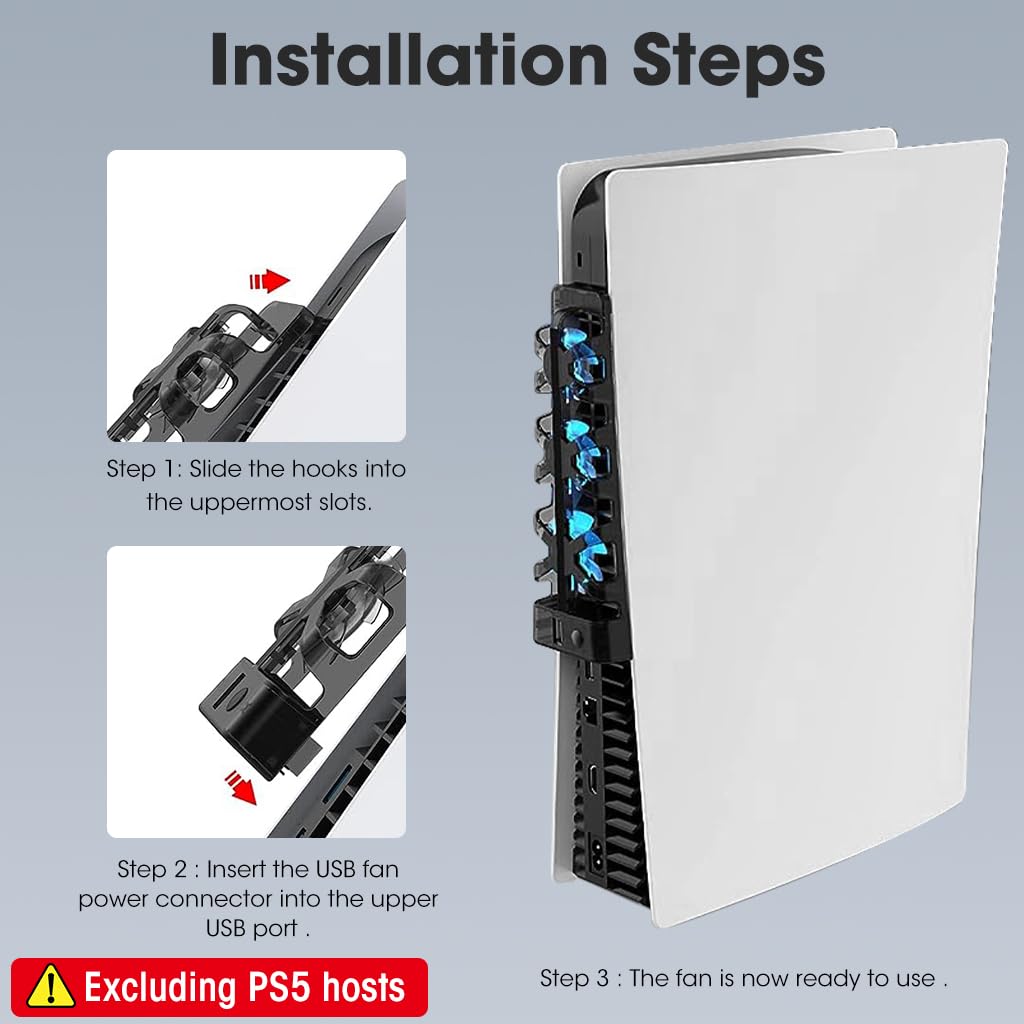 Installation Steps

Step 1: Slide the hooks into the uppermost slots.

Step 2 : Insert the USB fan power connector into the upper USB port .

Excluding PS5 hosts

Step 3 : The fan is now ready to use .