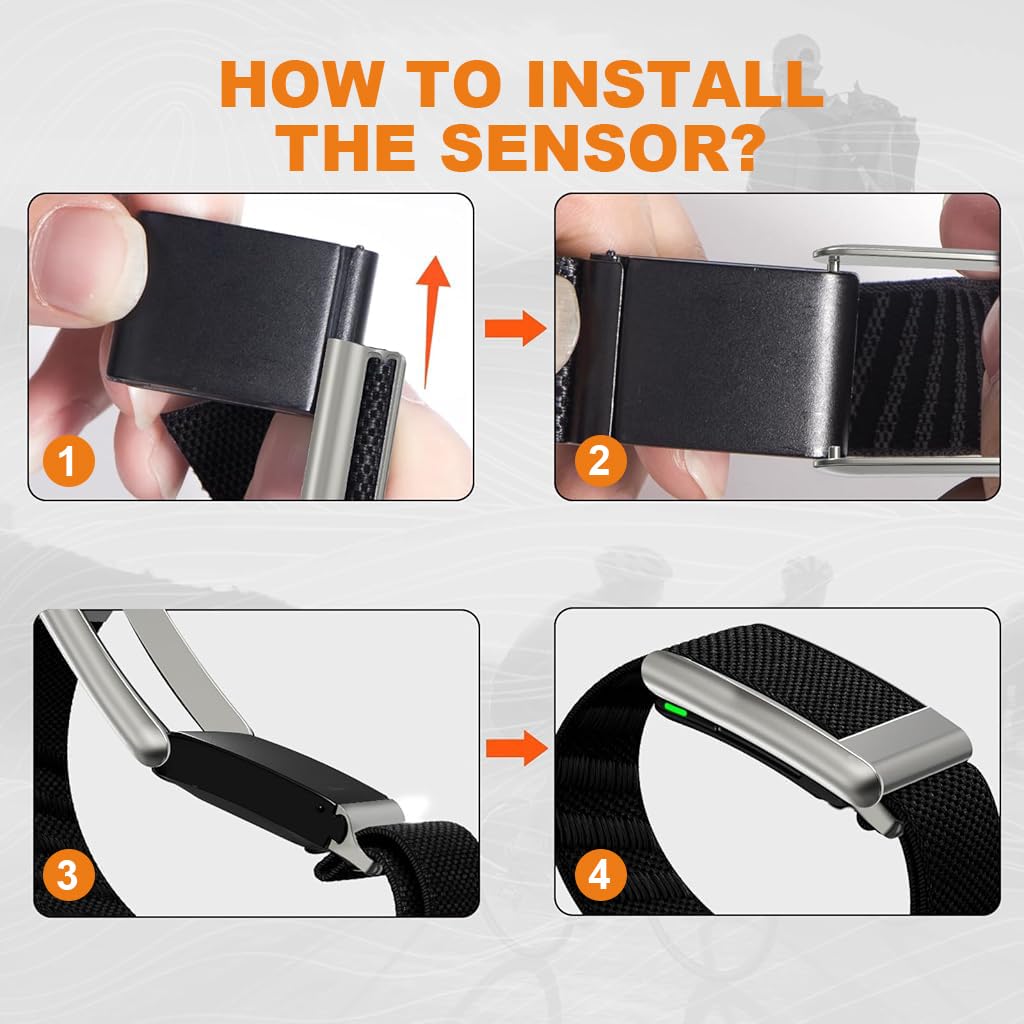 HOW TO INSTALL THE SENSOR?

1

2

3

4