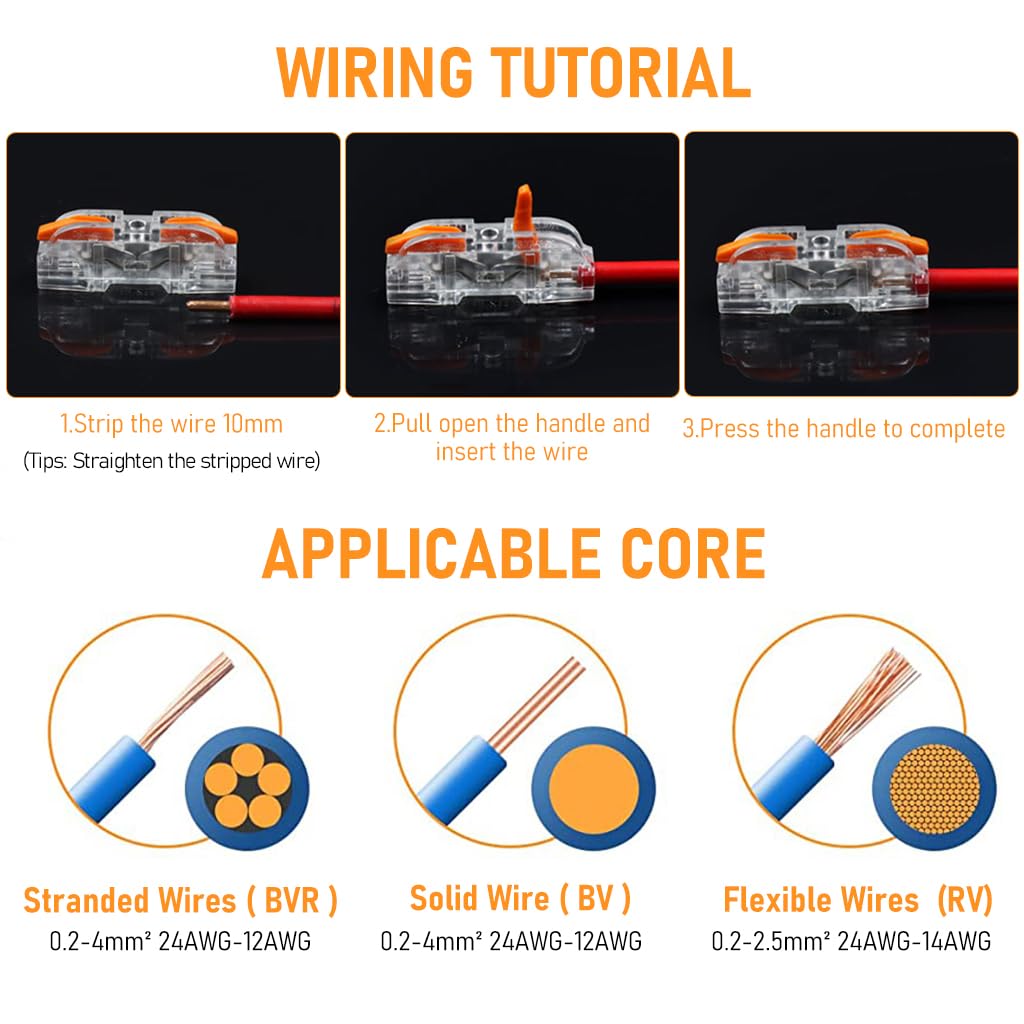 WIRING TUTORIAL

1.Strip the wire 10mm

(Tips: Straighten the stripped wire)

2.Pull open the handle and insert the wire

3.Press the handle to complete

APPLICABLE CORE

Stranded Wires ( BVR )

0.2-4mm² 24AWG-12AWG

Solid Wire ( BV )

0.2-4mm² 24AWG-12AWG

Flexible Wires (RV)

0.2-2.5mm² 24AWG-14AWG