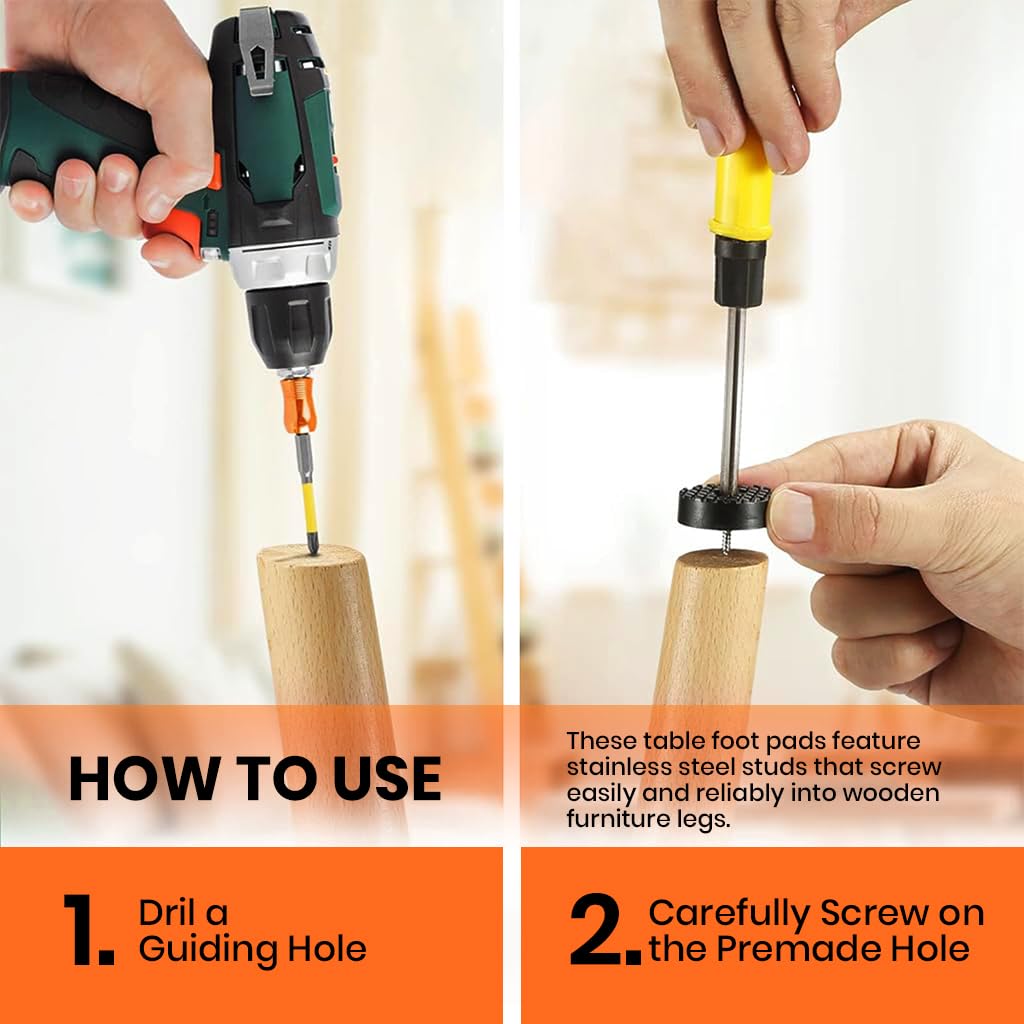 HOW TO USE

These table foot pads feature stainless steel studs that screw easily and reliably into wooden furniture legs.

1. Dril a Guiding Hole

2. Carefully Screw on the Premade Hole