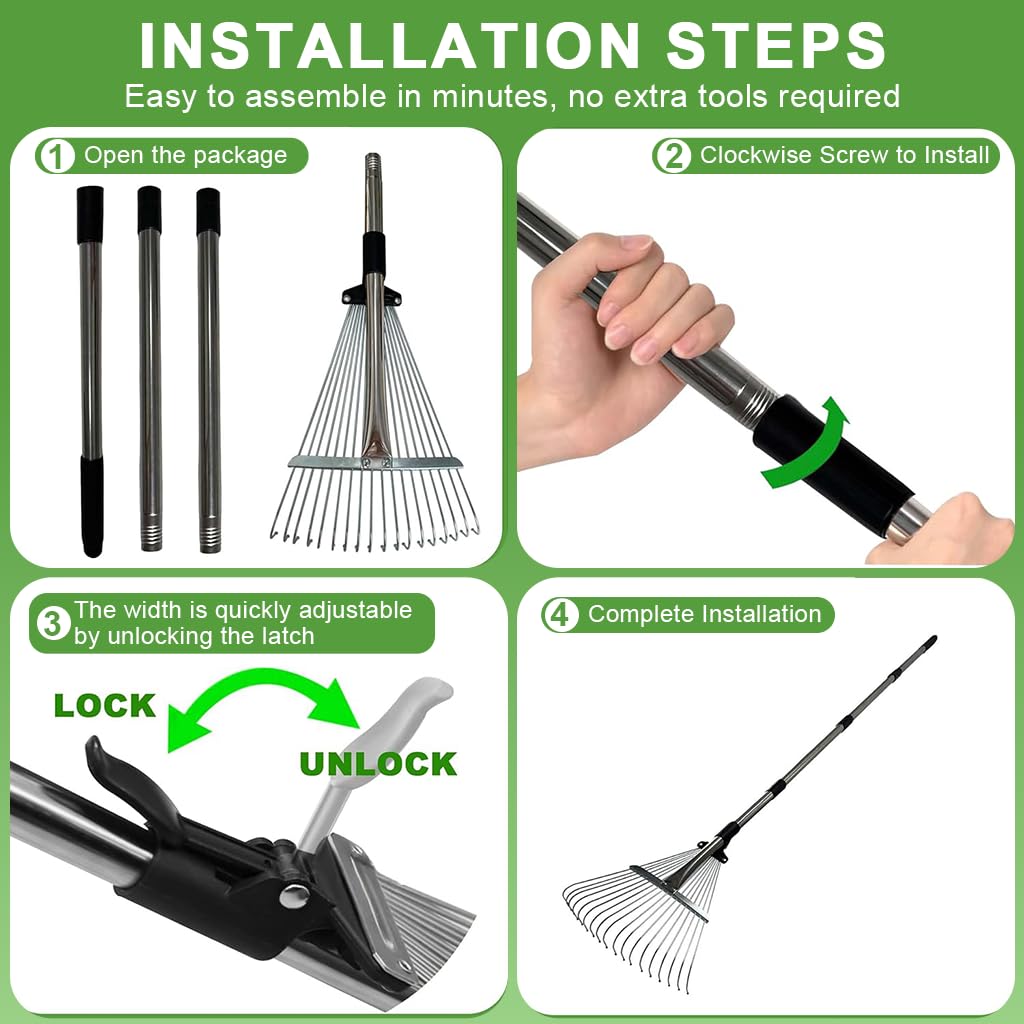 INSTALLATION STEPS
Easy to assemble in minutes, no extra tools required

1 Open the package

2 Clockwise Screw to Install

3 The width is quickly adjustable by unlocking the latch

LOCK

UNLOCK

4 Complete Installation