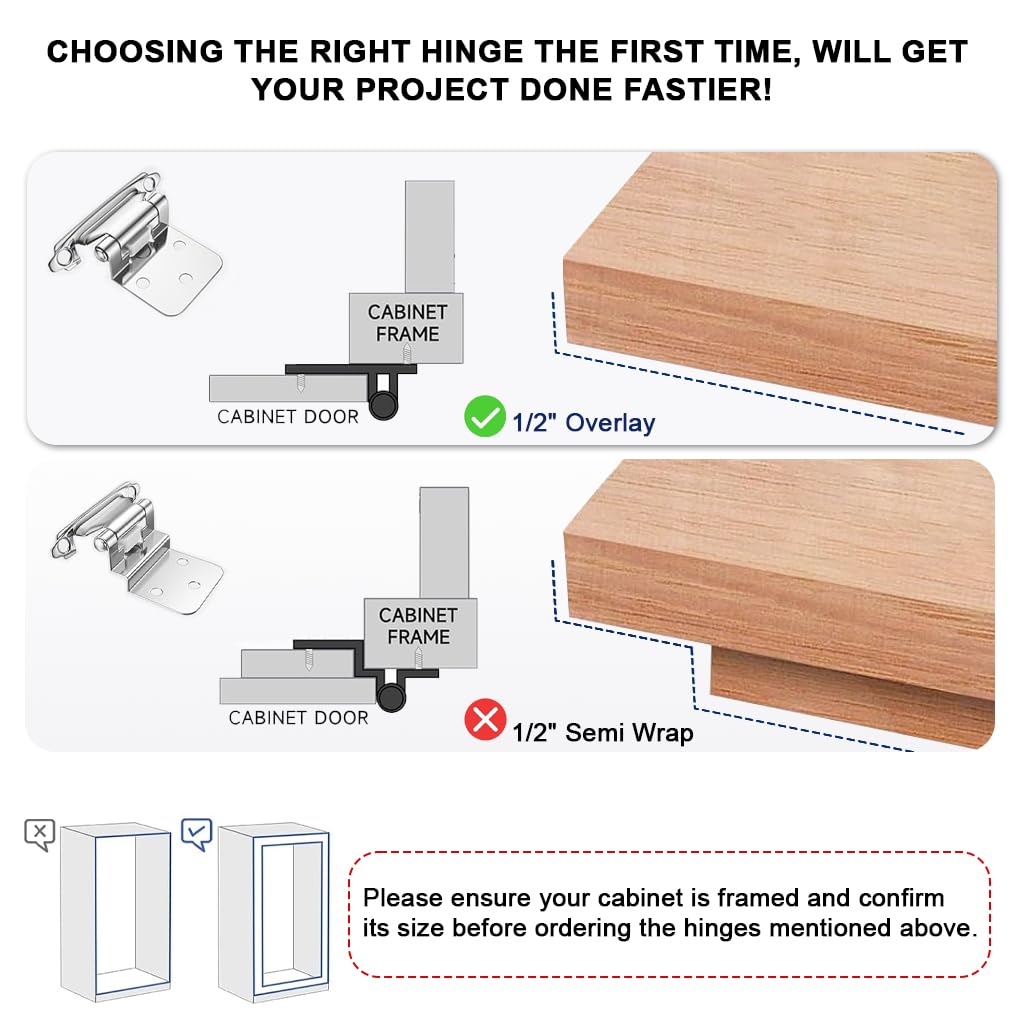 CHOOSING THE RIGHT HINGE THE FIRST TIME, WILL GET YOUR PROJECT DONE FASTIER!

CABINET FRAME

CABINET DOOR

1/2" Overlay

CABINET FRAME

CABINET DOOR

1/2" Semi Wrap

Please ensure your cabinet is framed and confirm its size before ordering the hinges mentioned above.