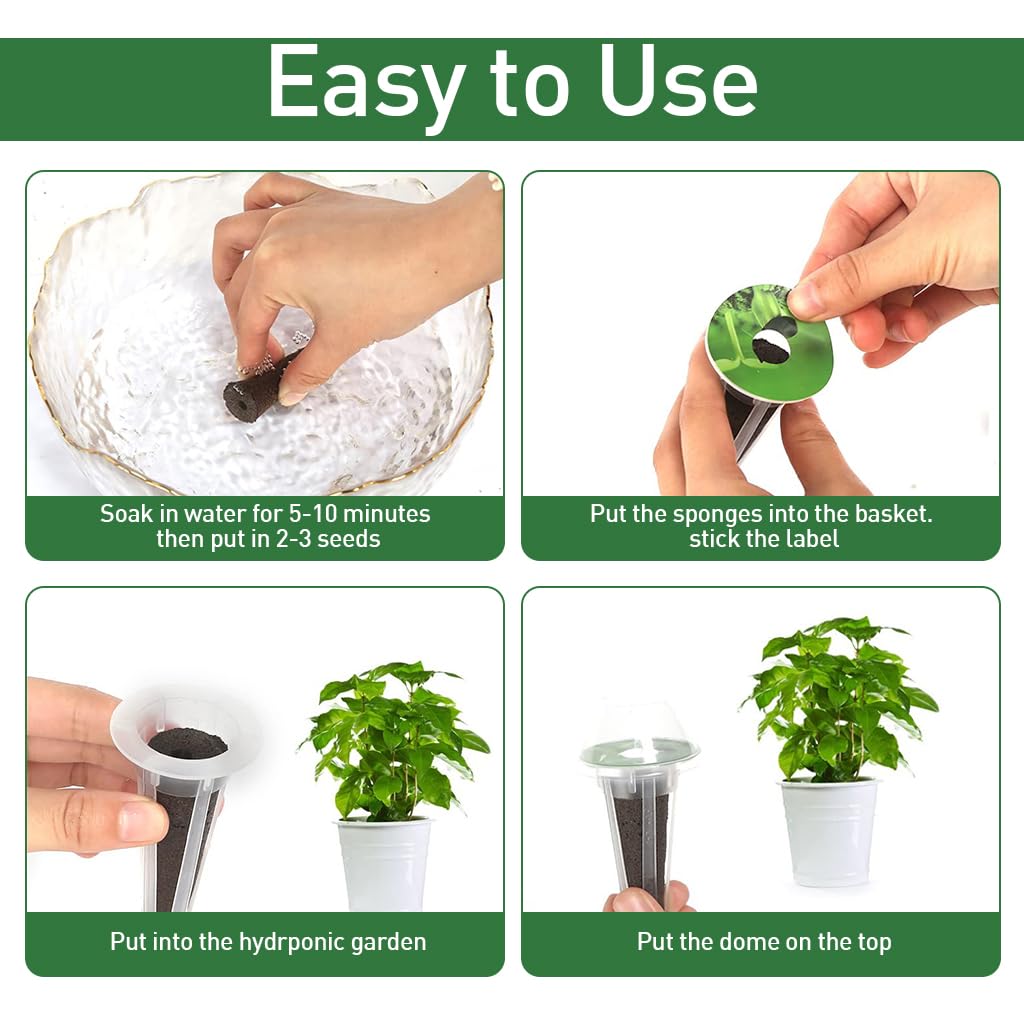 Easy to Use

Soak in water for 5-10 minutes then put in 2-3 seeds

Put the sponges into the basket. stick the label

Put into the hydrponic garden

Put the dome on the top