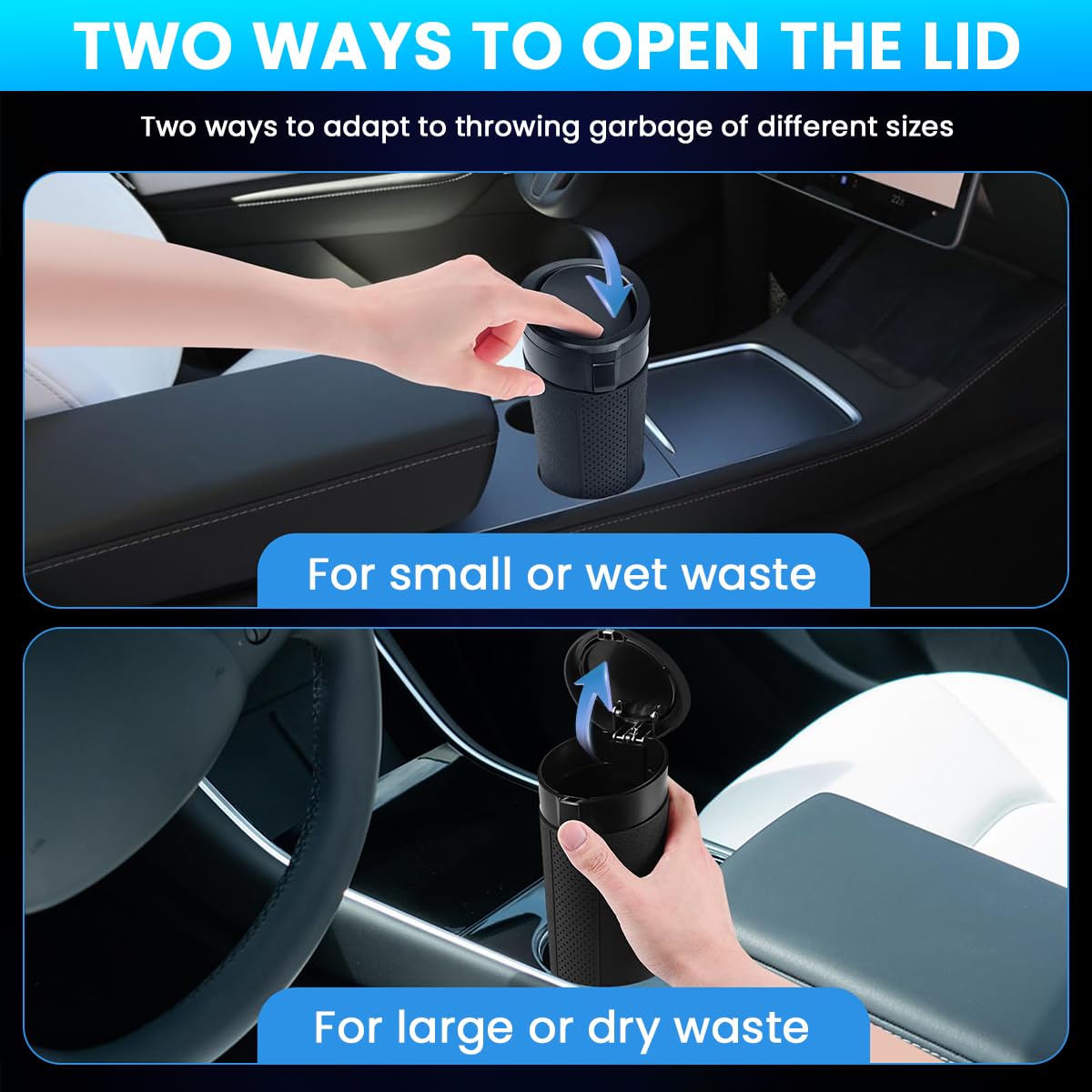 TWO WAYS TO OPEN THE LID

Two ways to adapt to throwing garbage of different sizes

For small or wet waste

For large or dry waste