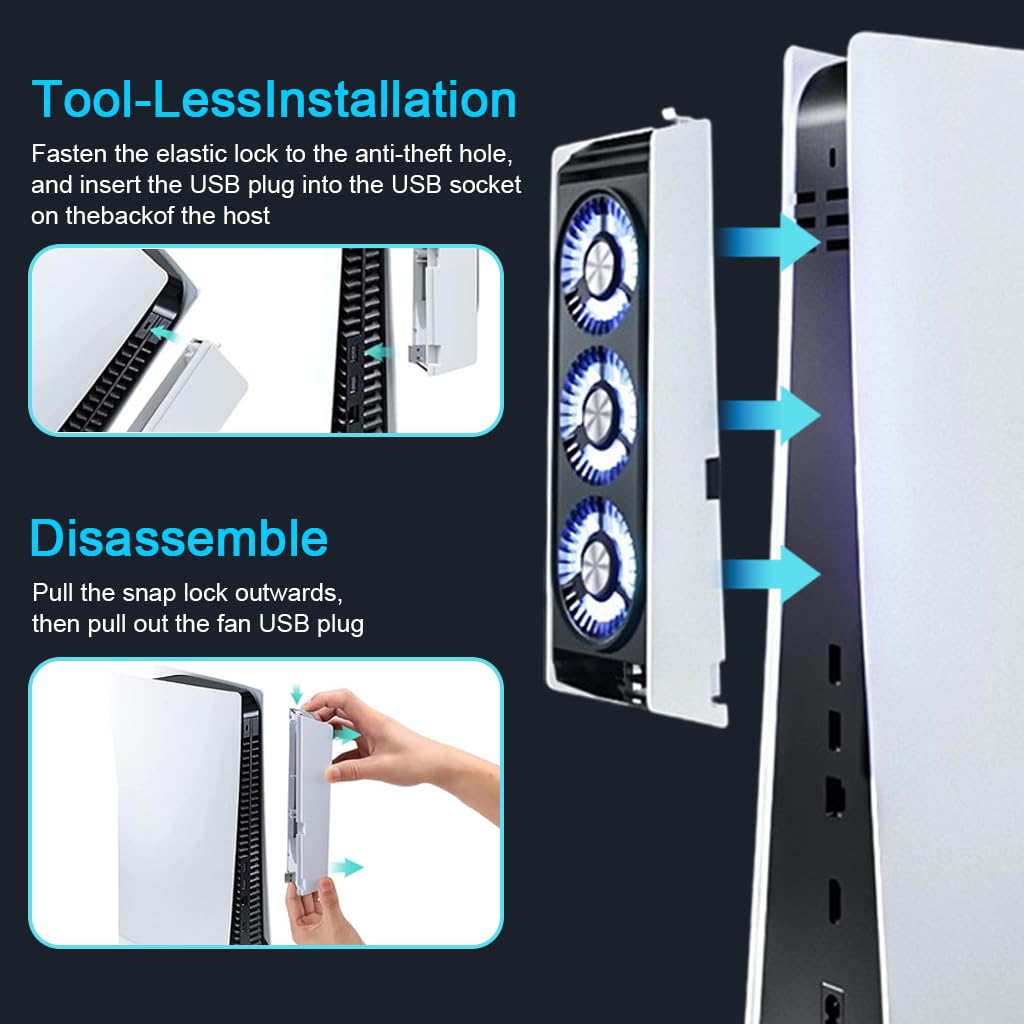 Tool-LessInstallation

Fasten the elastic lock to the anti-theft hole, and insert the USB plug into the USB socket on thebackof the host

Disassemble

Pull the snap lock outwards, then pull out the fan USB plug