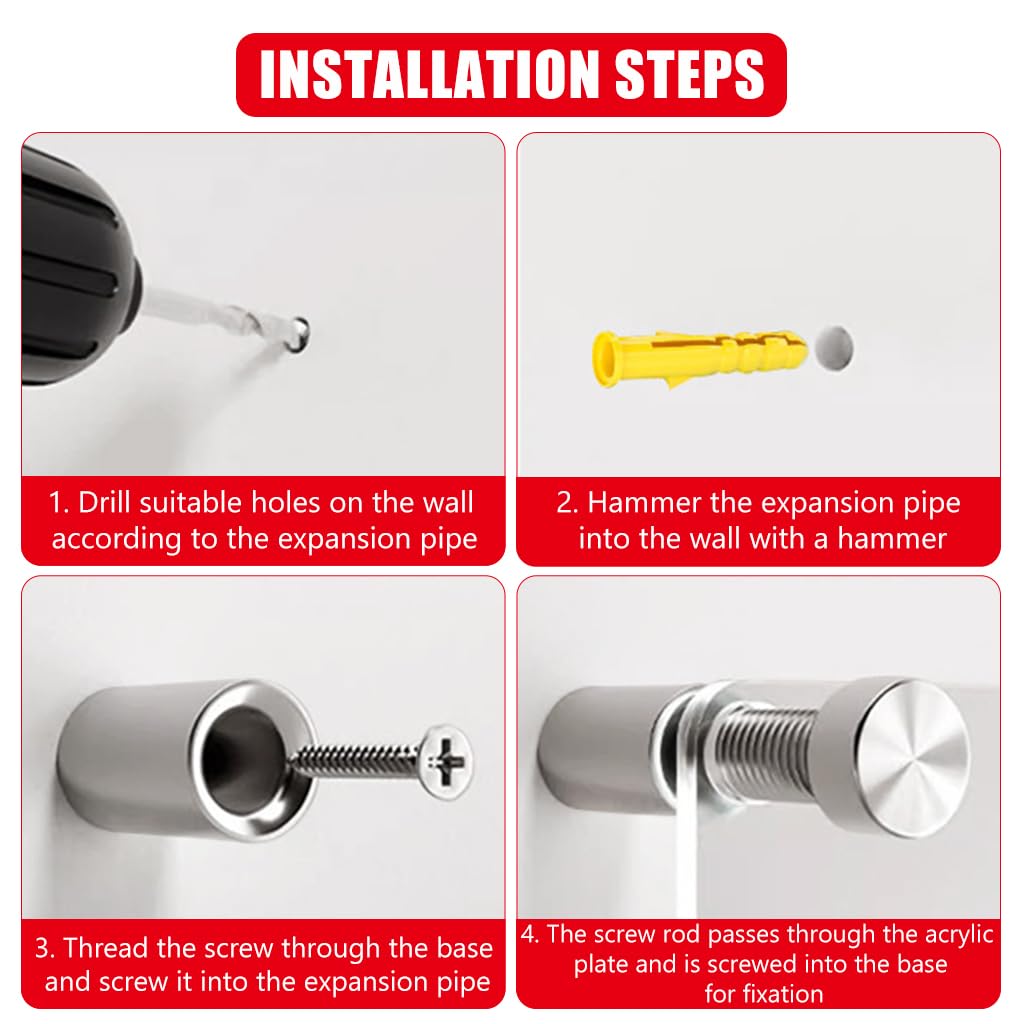 INSTALLATION STEPS

1. Drill suitable holes on the wall according to the expansion pipe

2. Hammer the expansion pipe into the wall with a hammer

3. Thread the screw through the base and screw it into the expansion pipe

4. The screw rod passes through the acrylic plate and is screwed into the base for fixation