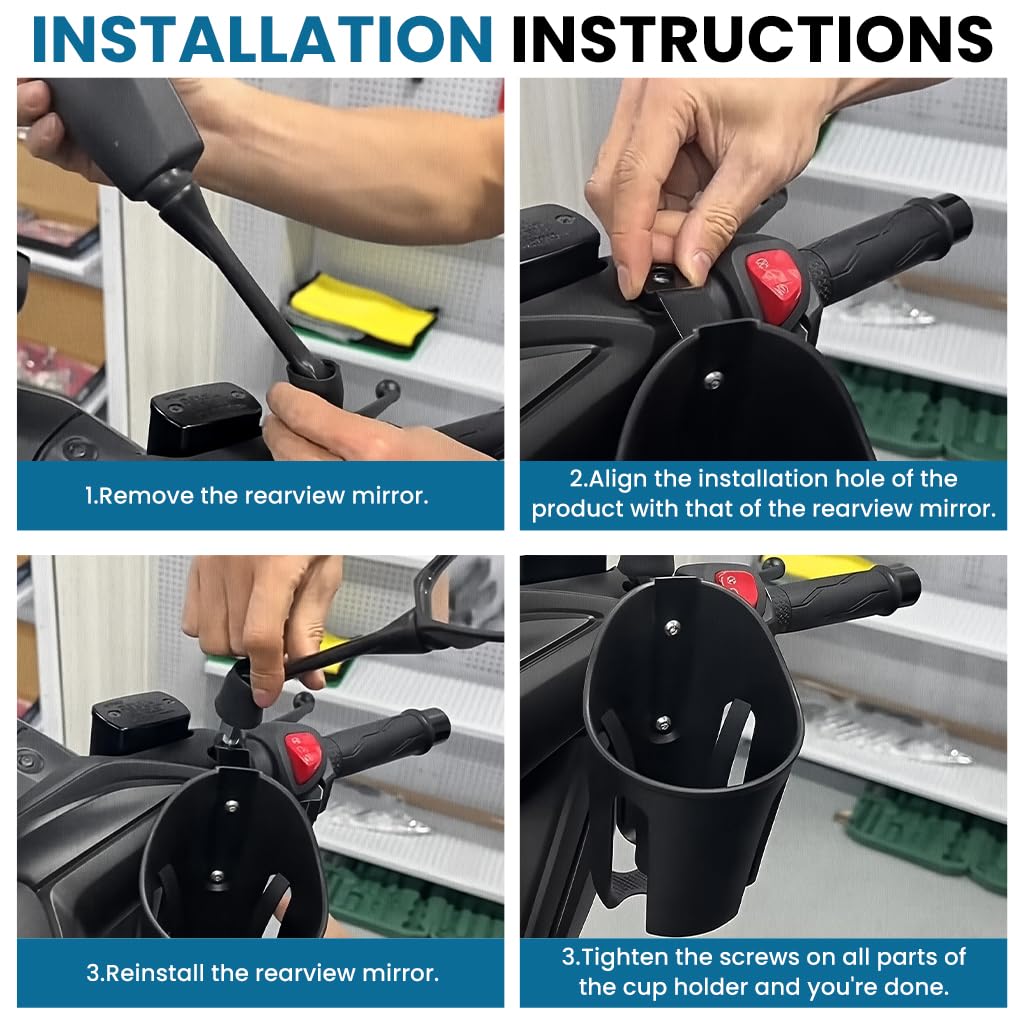 INSTALLATION INSTRUCTIONS

1.Remove the rearview mirror.

2.Align the installation hole of the product with that of the rearview mirror.

3.Reinstall the rearview mirror.

3.Tighten the screws on all parts of the cup holder and you're done.