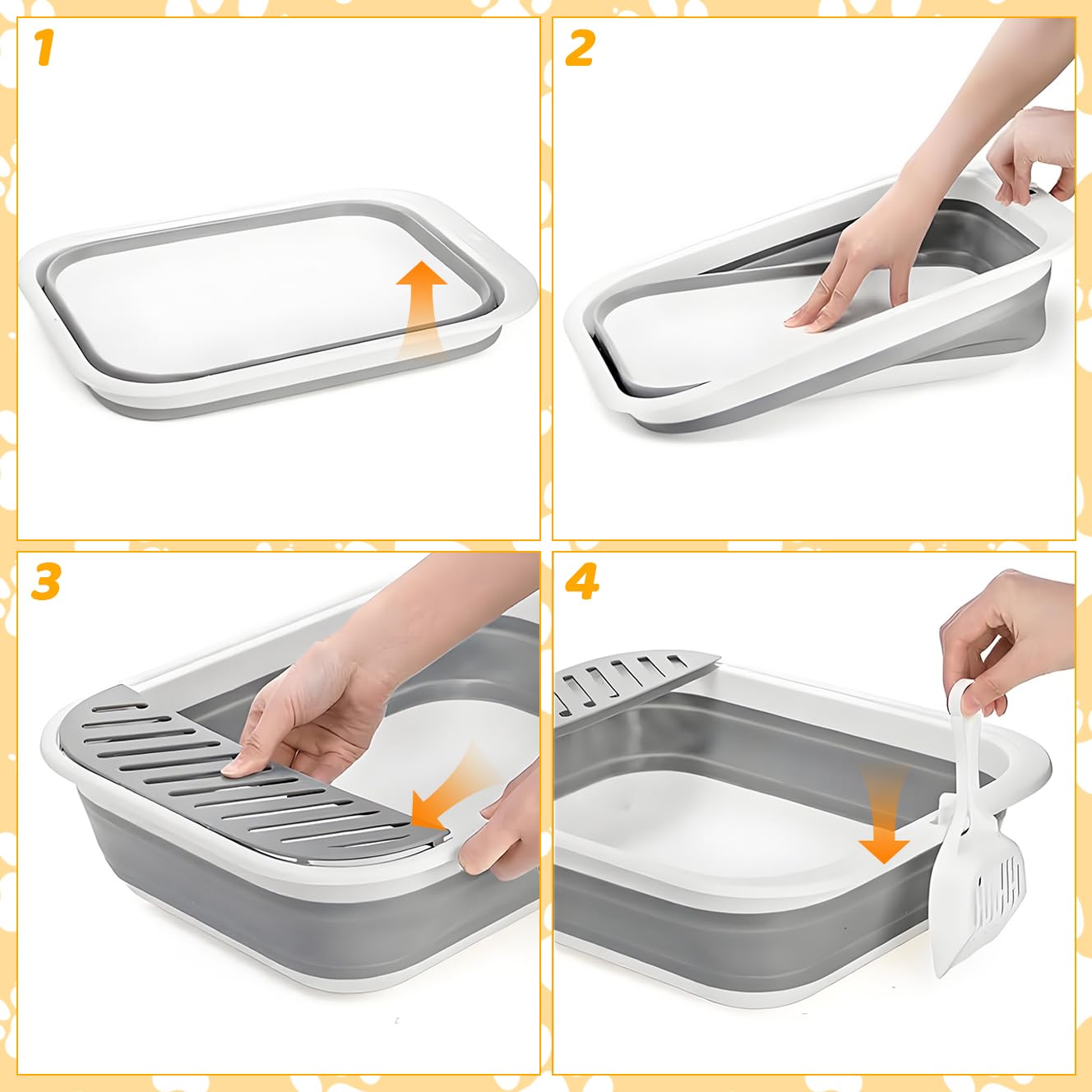 1

2

3

4