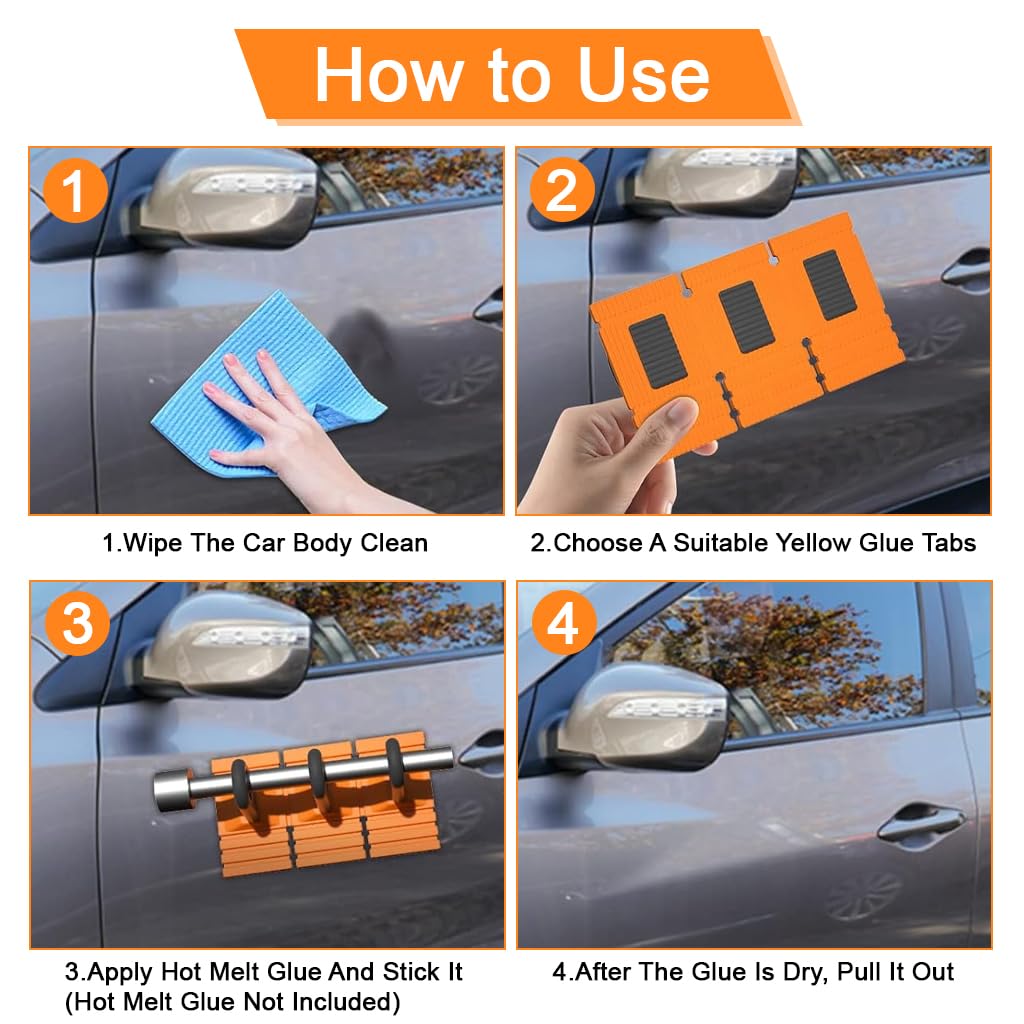 How to Use

1

1.Wipe The Car Body Clean

2

2.Choose A Suitable Yellow Glue Tabs

3

3.Apply Hot Melt Glue And Stick It (Hot Melt Glue Not Included)

4

4.After The Glue Is Dry, Pull It Out