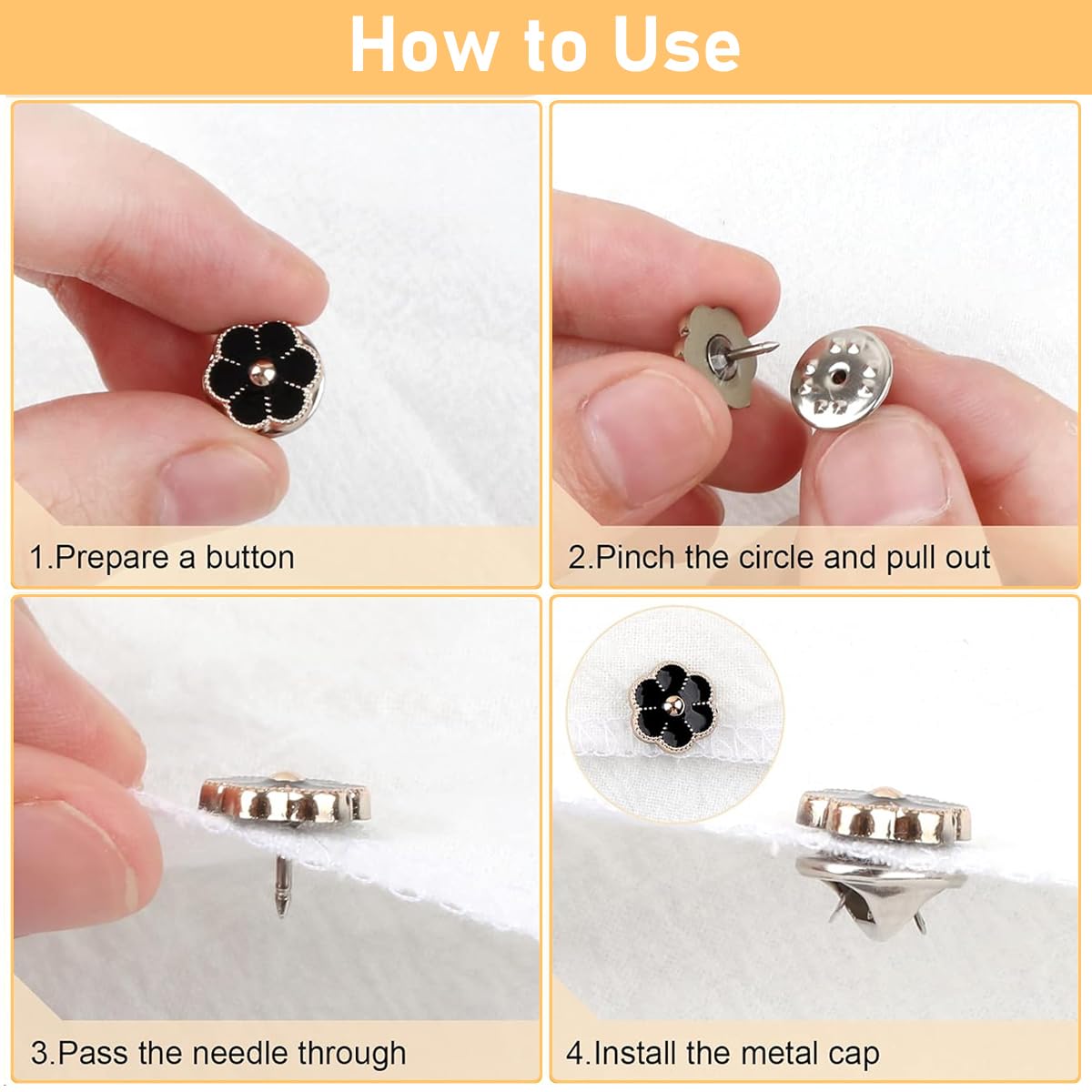 How to Use

1.Prepare a button

2.Pinch the circle and pull out

3.Pass the needle through

4.Install the metal cap