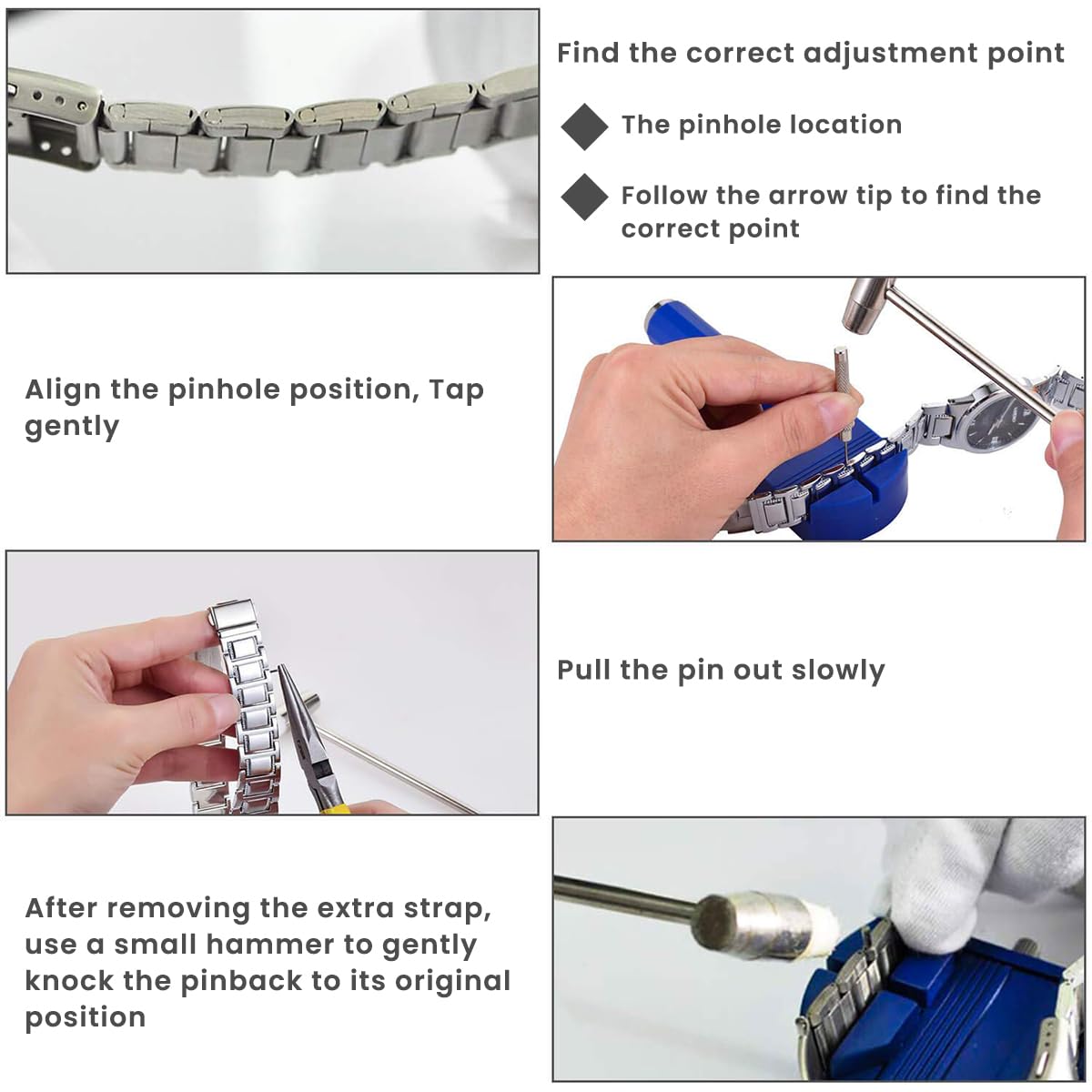 Find the correct adjustment point

The pinhole location

Follow the arrow tip to find the correct point

Align the pinhole position, Tap gently

Pull the pin out slowly

After removing the extra strap, use a small hammer to gently knock the pinback to its original position