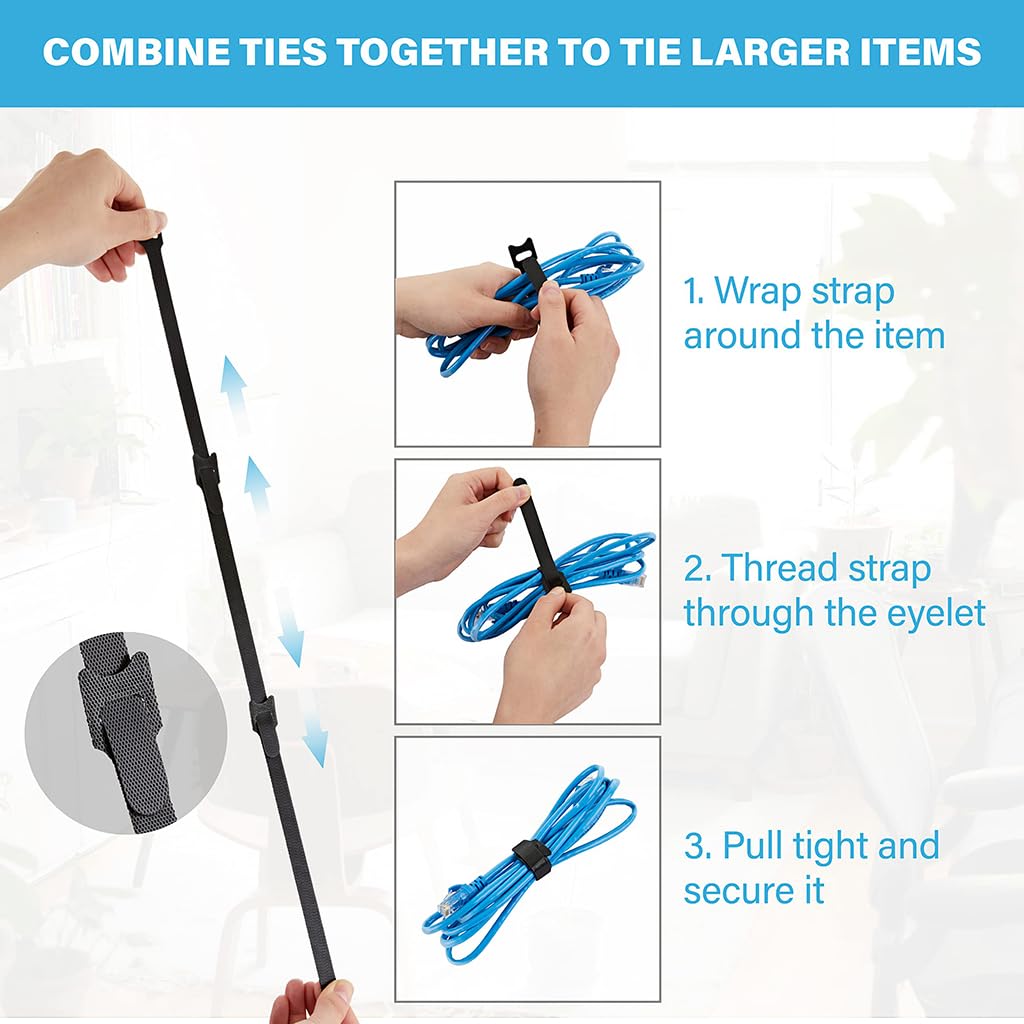 COMBINE TIES TOGETHER TO TIE LARGER ITEMS

1. Wrap strap around the item

2. Thread strap through the eyelet

3. Pull tight and secure it