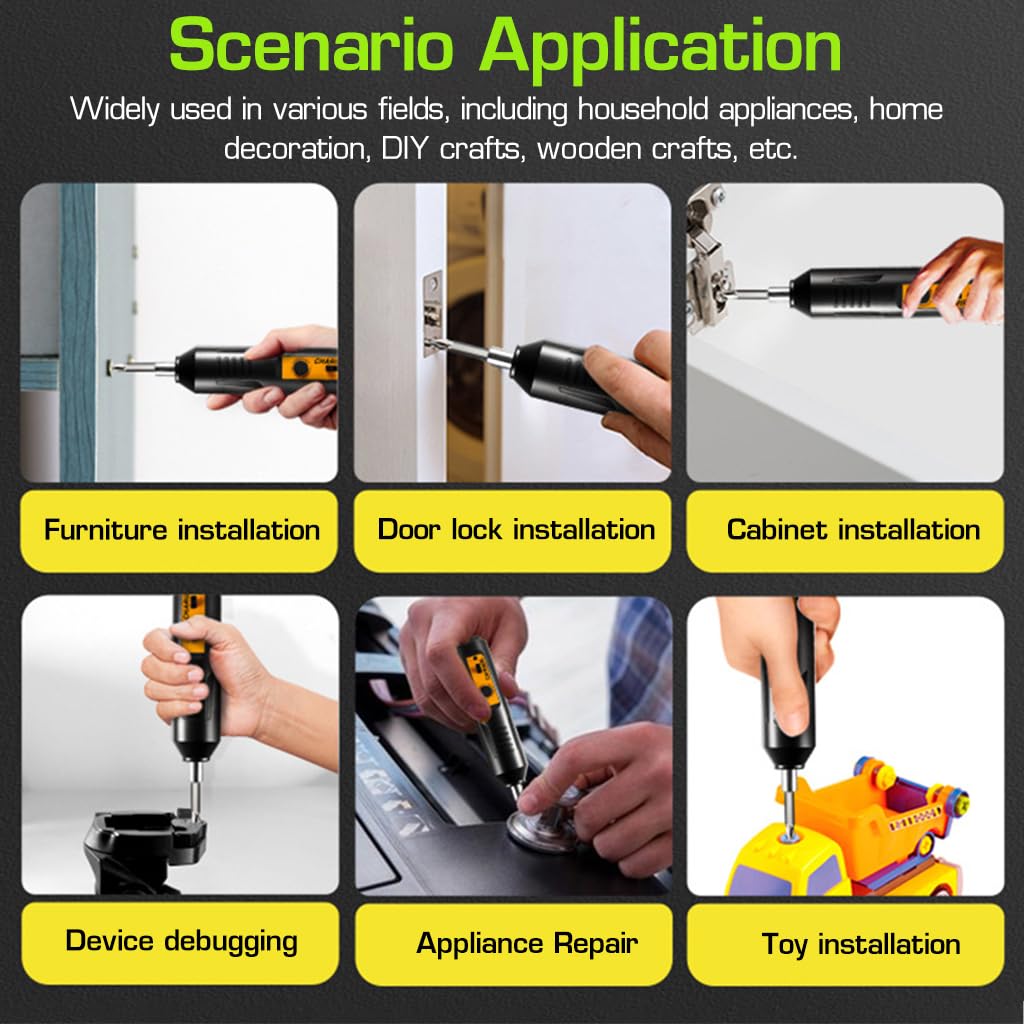 Scenario Application

Widely used in various fields, including household appliances, home decoration, DIY crafts, wooden crafts, etc.

Furniture installation

Door lock installation

Cabinet installation

Device debugging

Appliance Repair

Toy installation