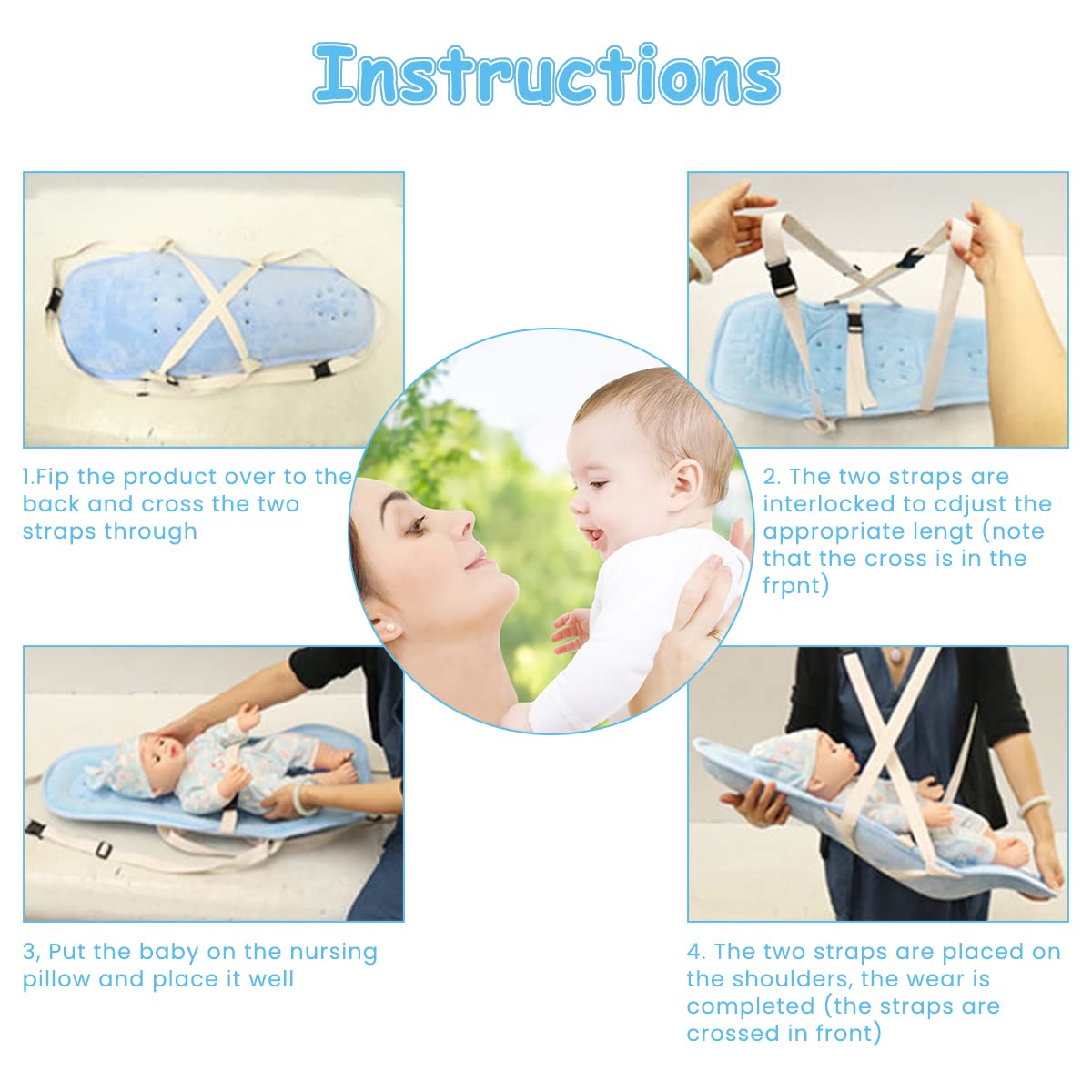 Instructions

1.Fip the product over to the back and cross the two straps through

2. The two straps are interlocked to cdjust the appropriate lengt (note that the cross is in the frpnt)

3, Put the baby on the nursing pillow and place it well

4. The two straps are placed on the shoulders, the wear is completed (the straps are crossed in front)