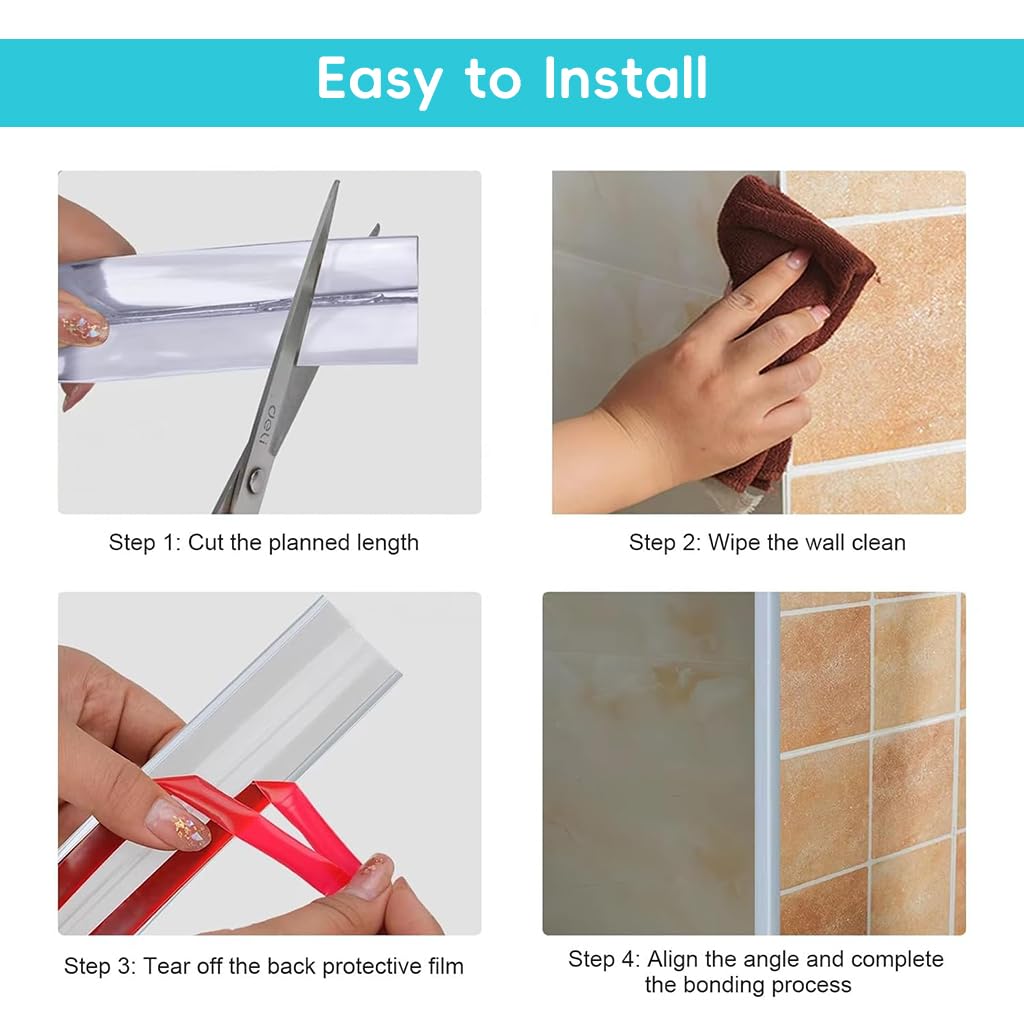 Easy to Install

deli

Step 1: Cut the planned length

Step 2: Wipe the wall clean

Step 3: Tear off the back protective film

Step 4: Align the angle and complete the bonding process