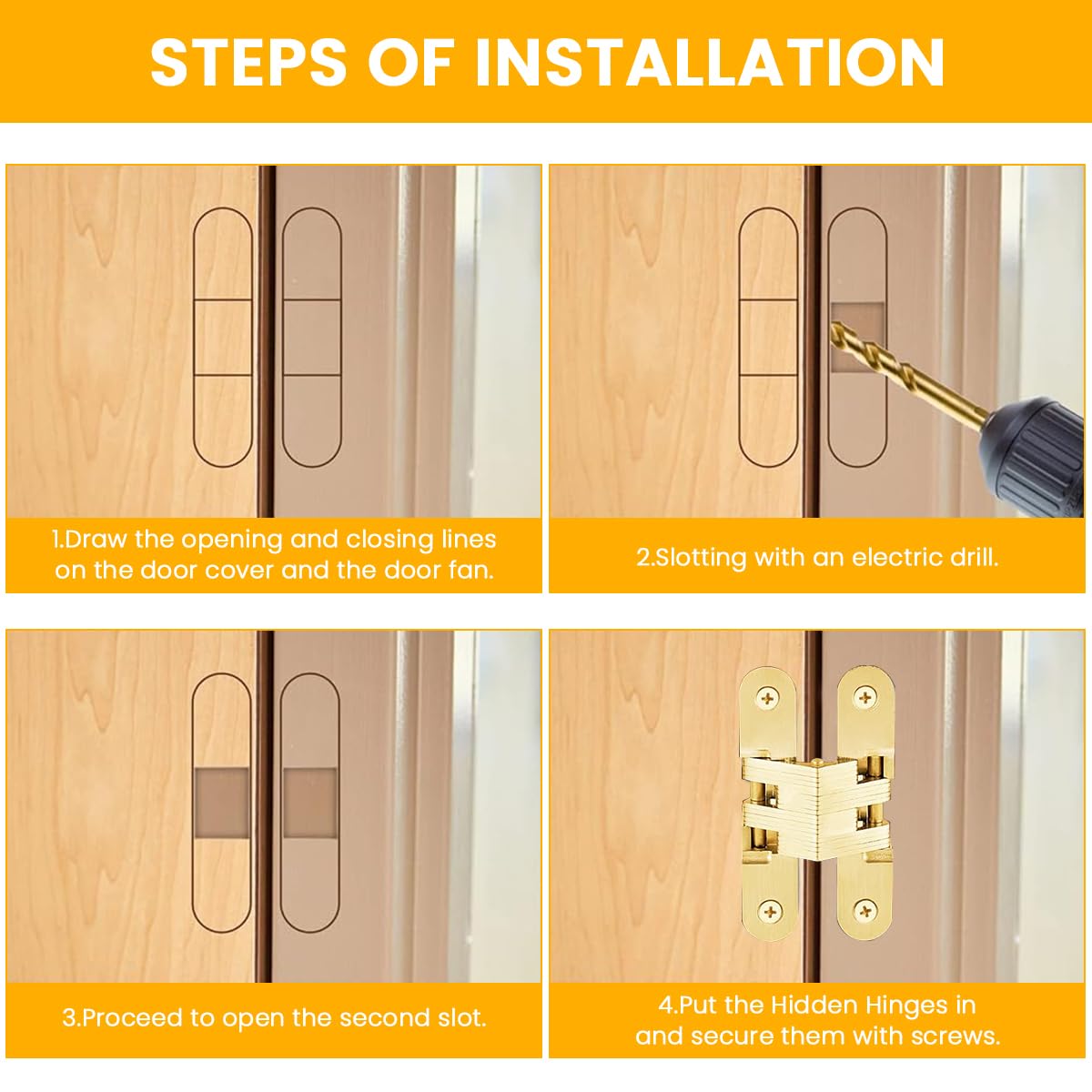 STEPS OF INSTALLATION

1.Draw the opening and closing lines on the door cover and the door fan.

2.Slotting with an electric drill.

3.Proceed to open the second slot.

4.Put the Hidden Hinges in and secure them with screws.