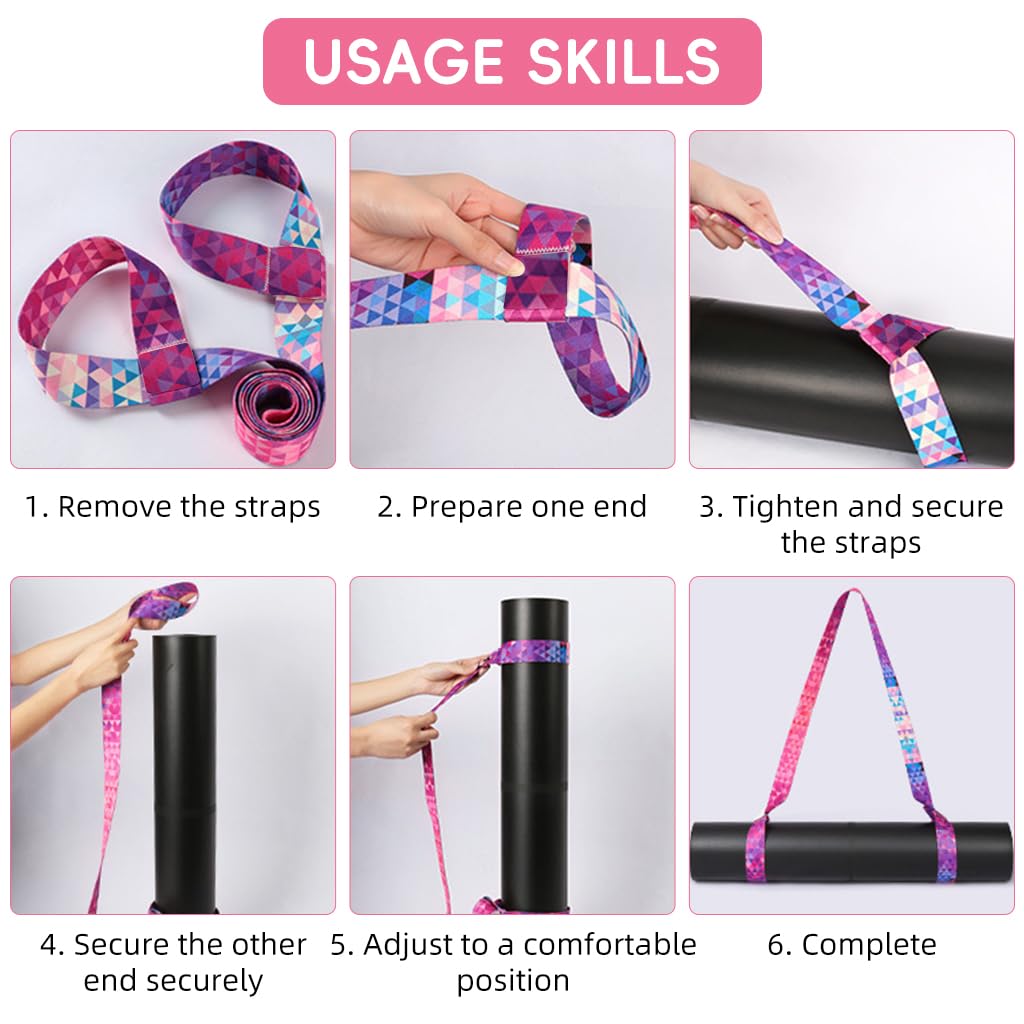 USAGE SKILLS

1. Remove the straps

2. Prepare one end

3. Tighten and secure the straps

4. Secure the other end securely

5. Adjust to a comfortable position

6. Complete