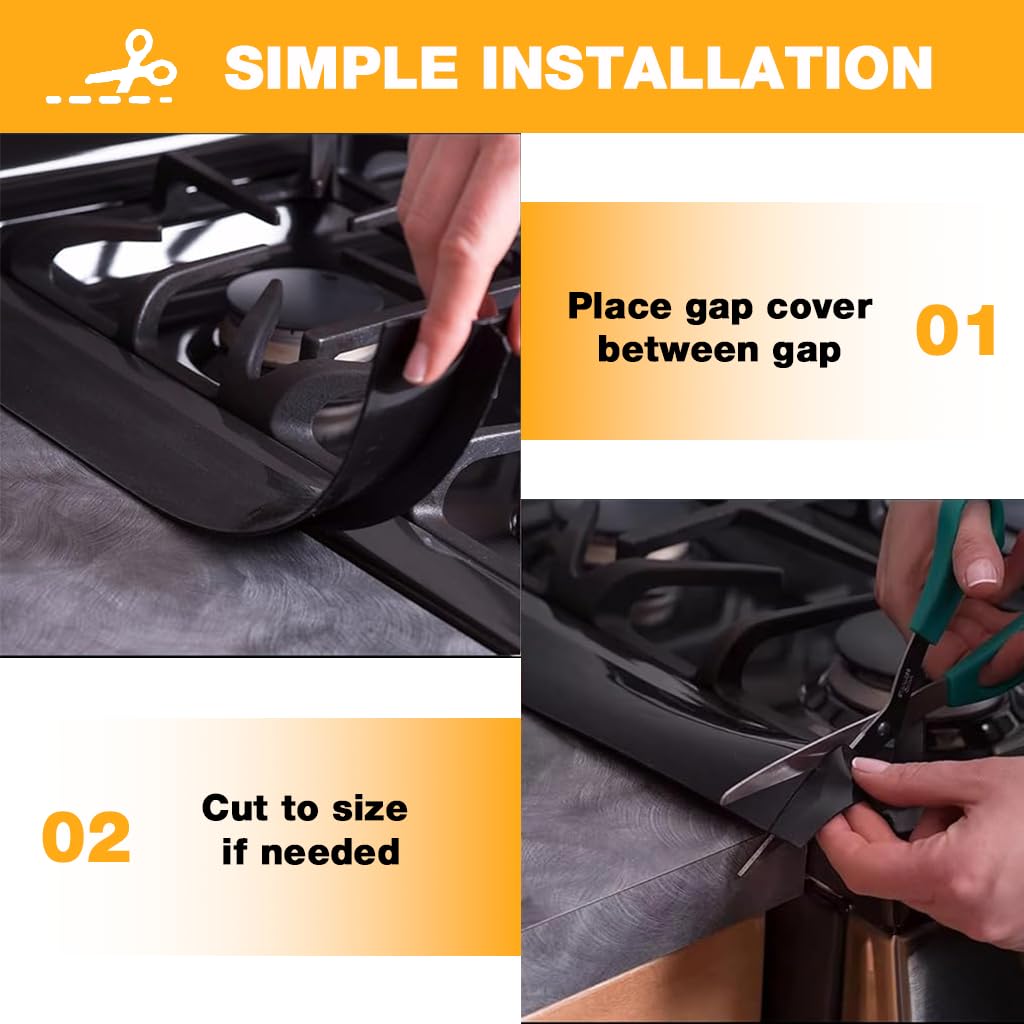 SIMPLE INSTALLATION

Place gap cover between gap

01

02

Cut to size if needed