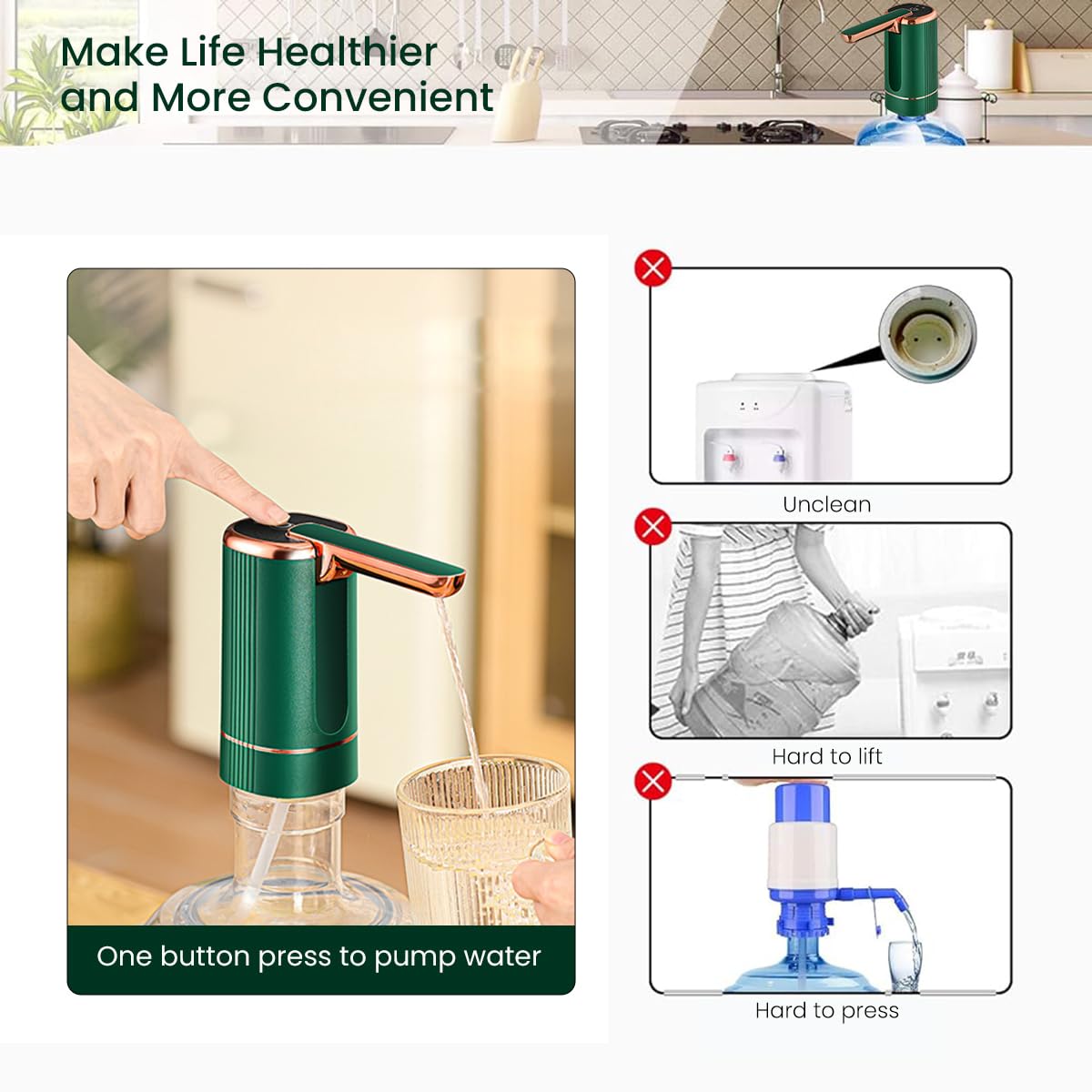 Make Life Healthier and More Convenient

One button press to pump water

Unclean

Hard to lift

Hard to press