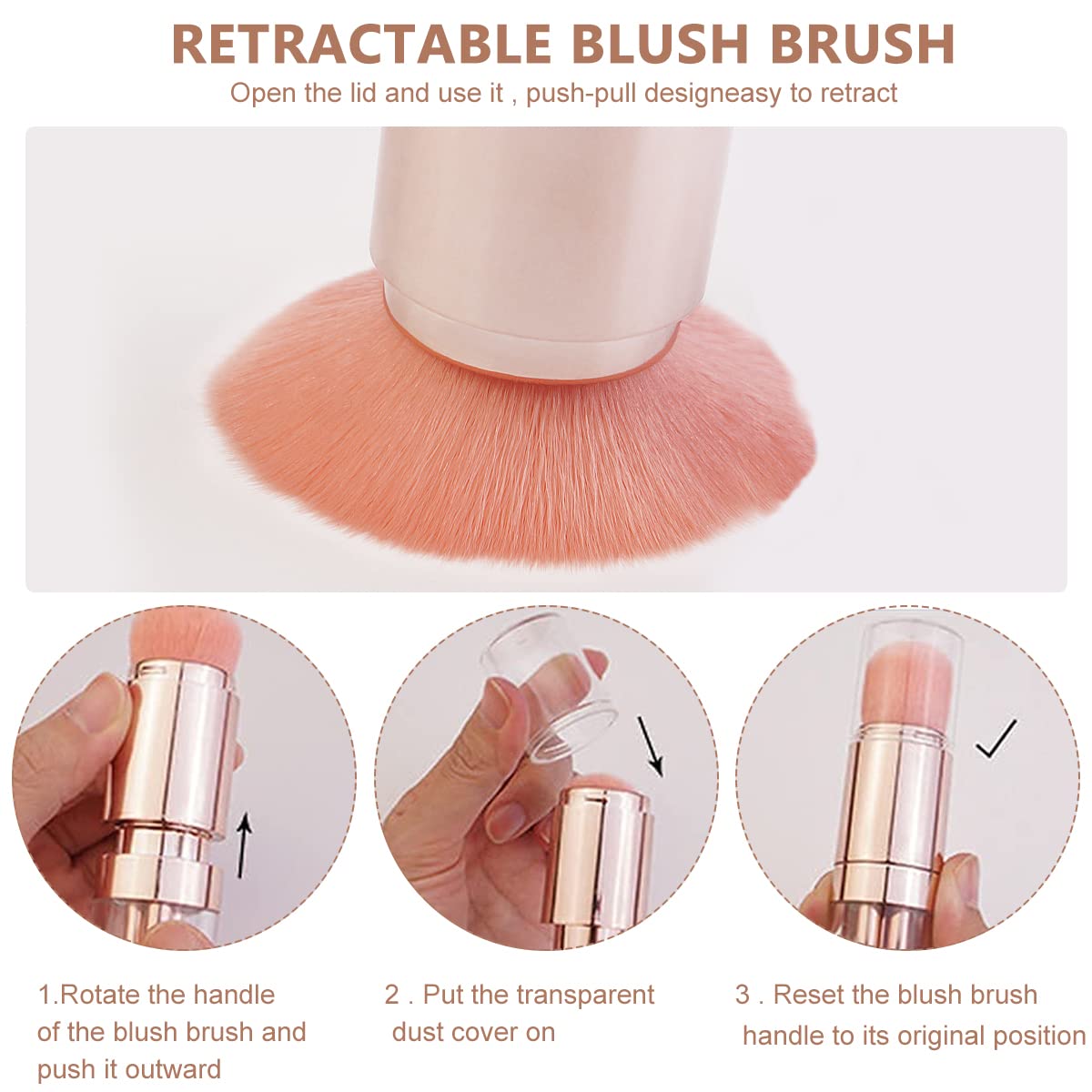 RETRACTABLE BLUSH BRUSH

Open the lid and use it , push-pull designeasy to retract

1.Rotate the handle of the blush brush and push it outward

2 . Put the transparent dust cover on

3 . Reset the blush brush handle to its original position