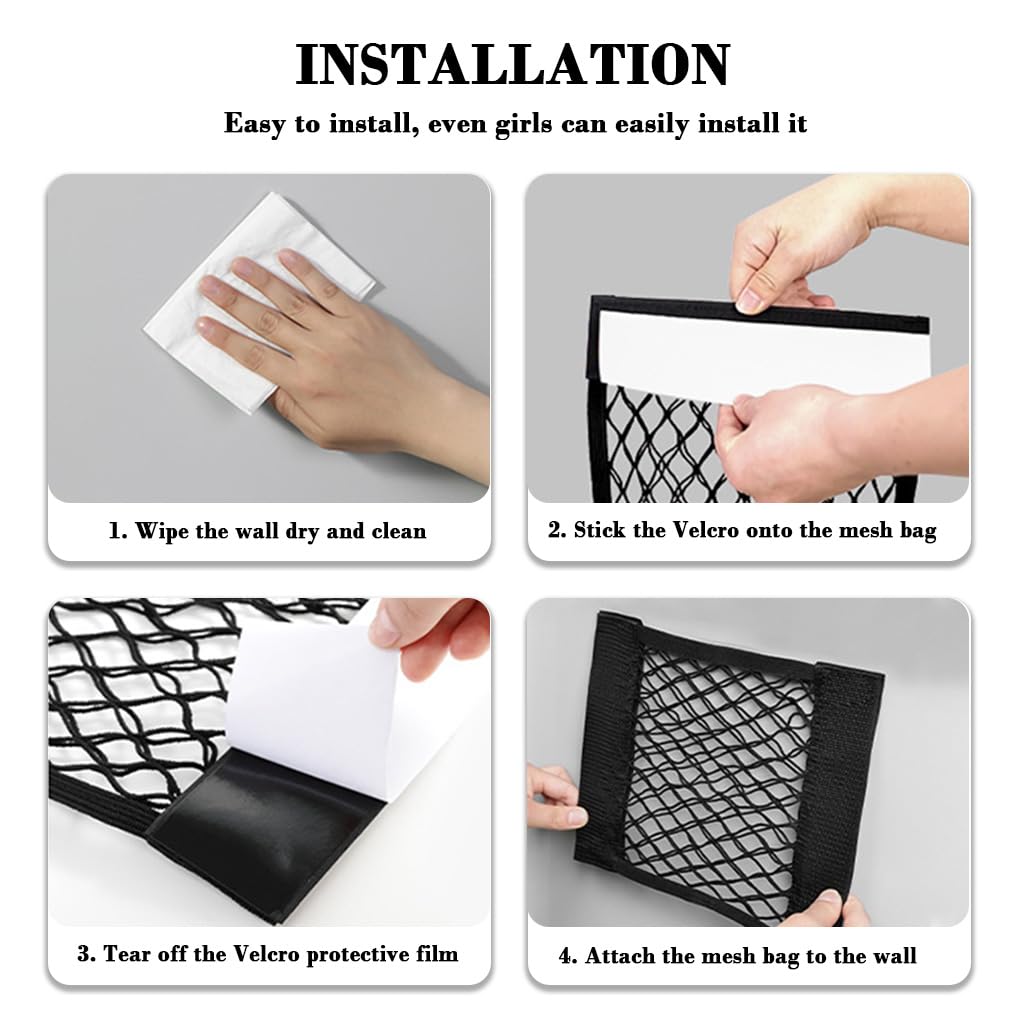 INSTALLATION

Easy to install, even girls can easily install it

1. Wipe the wall dry and clean

2. Stick the Velcro onto the mesh bag

3. Tear off the Velcro protective film

4. Attach the mesh bag to the wall