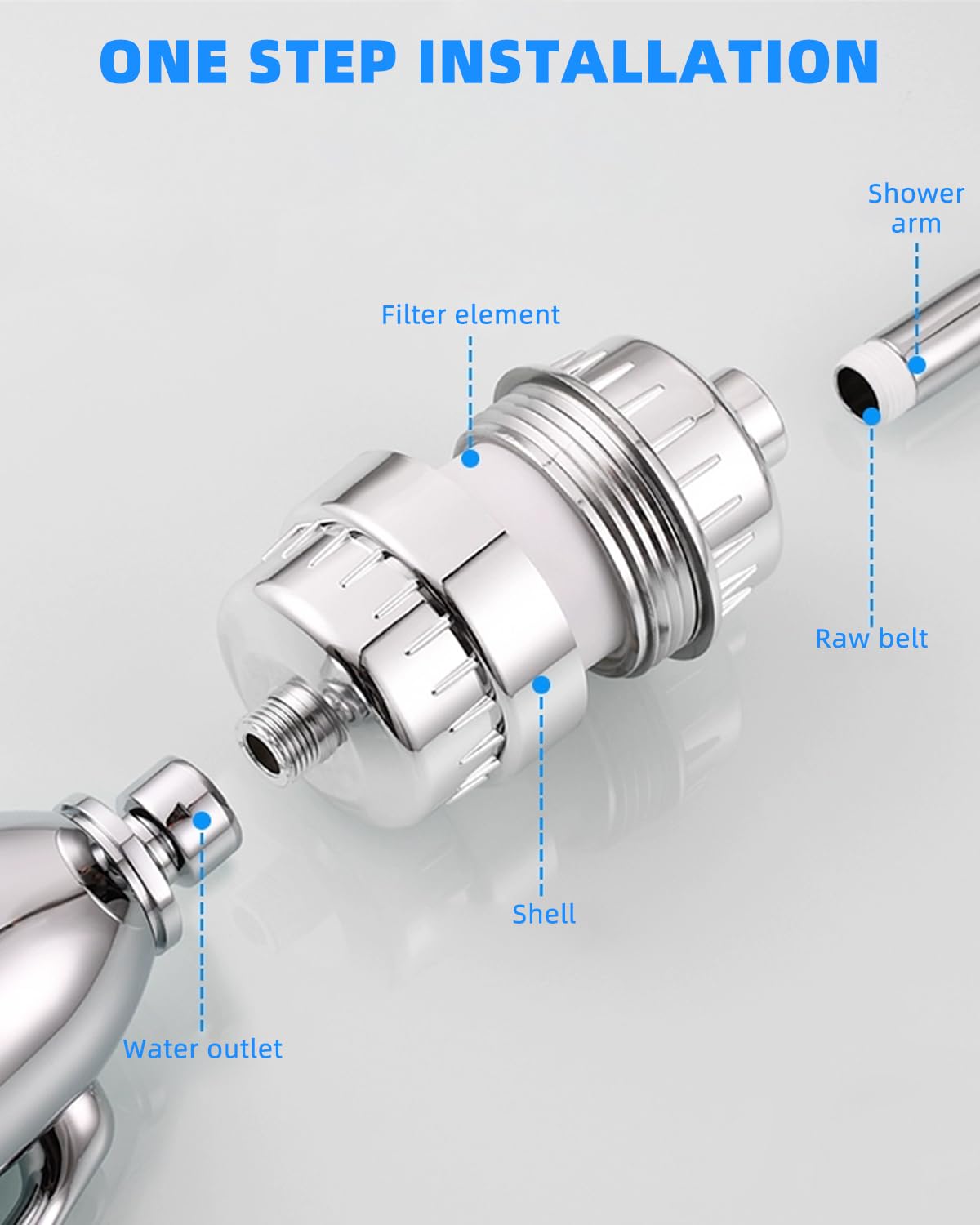 ONE STEP INSTALLATION

Shower arm

Filter element

Raw belt

Shell

Water outlet