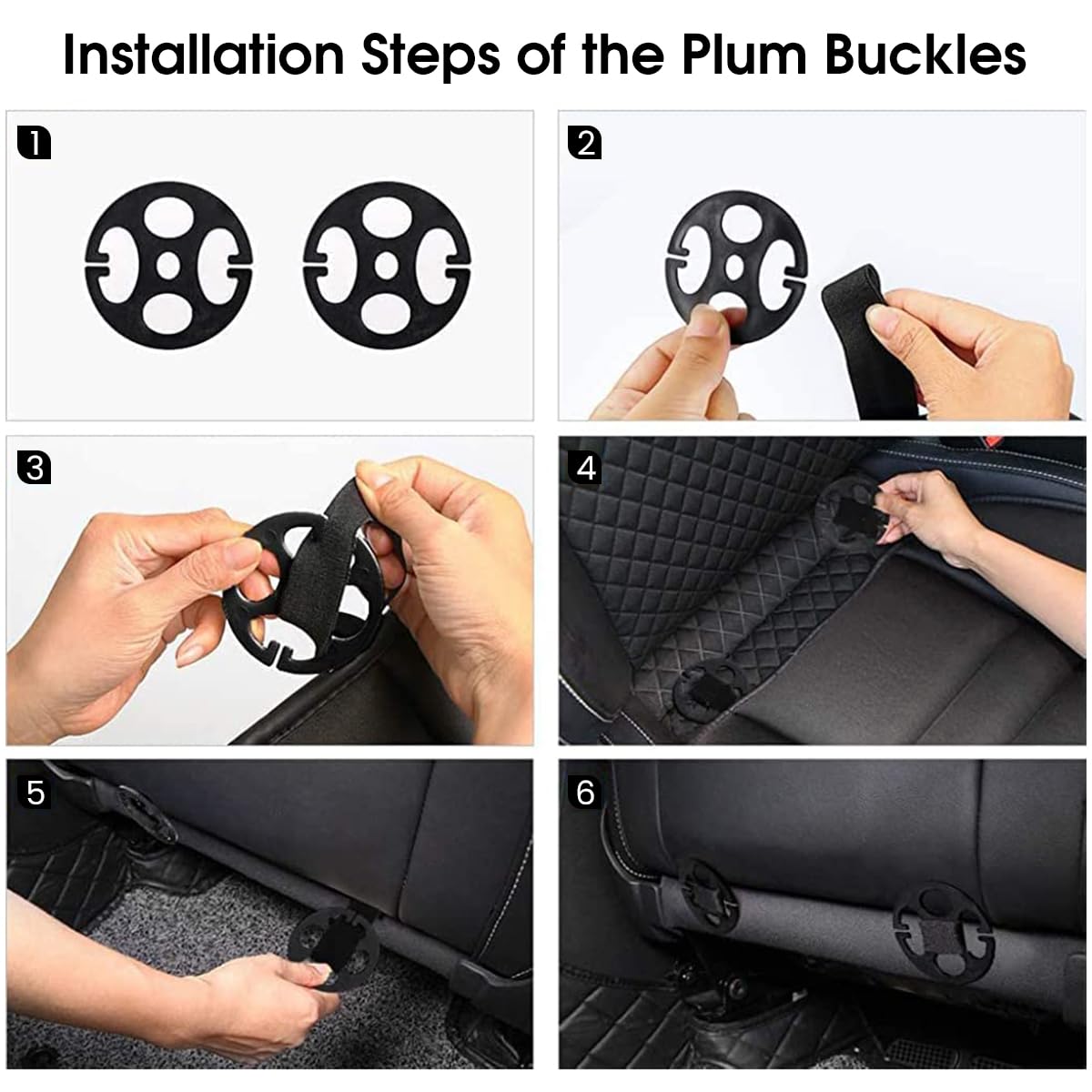 Installation Steps of the Plum Buckles

1

2

3

4

5

6