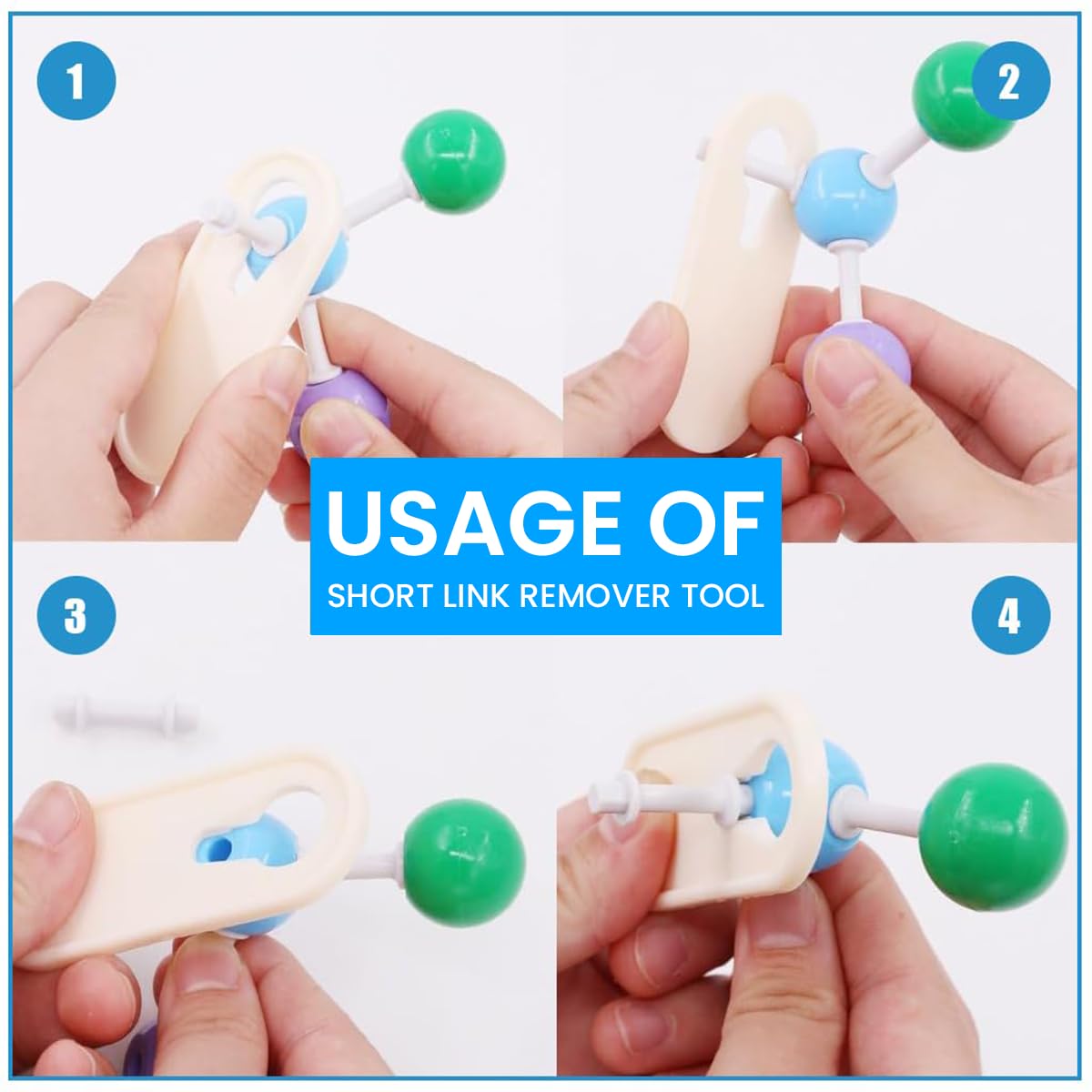 1

2

USAGE OF
SHORT LINK REMOVER TOOL

3

4