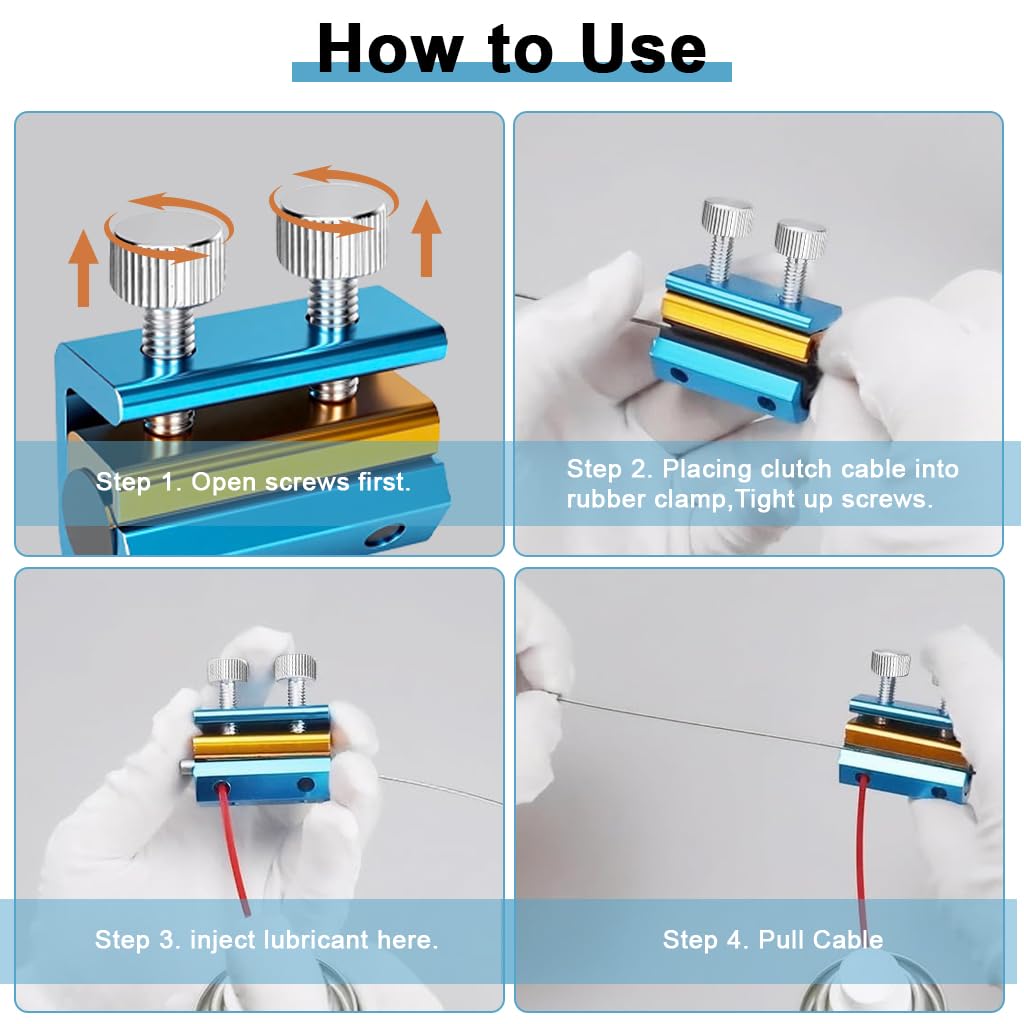 How to Use

Step 1. Open screws first.

Step 2. Placing clutch cable into rubber clamp,Tight up screws.

Step 3. inject lubricant here.

Step 4. Pull Cable