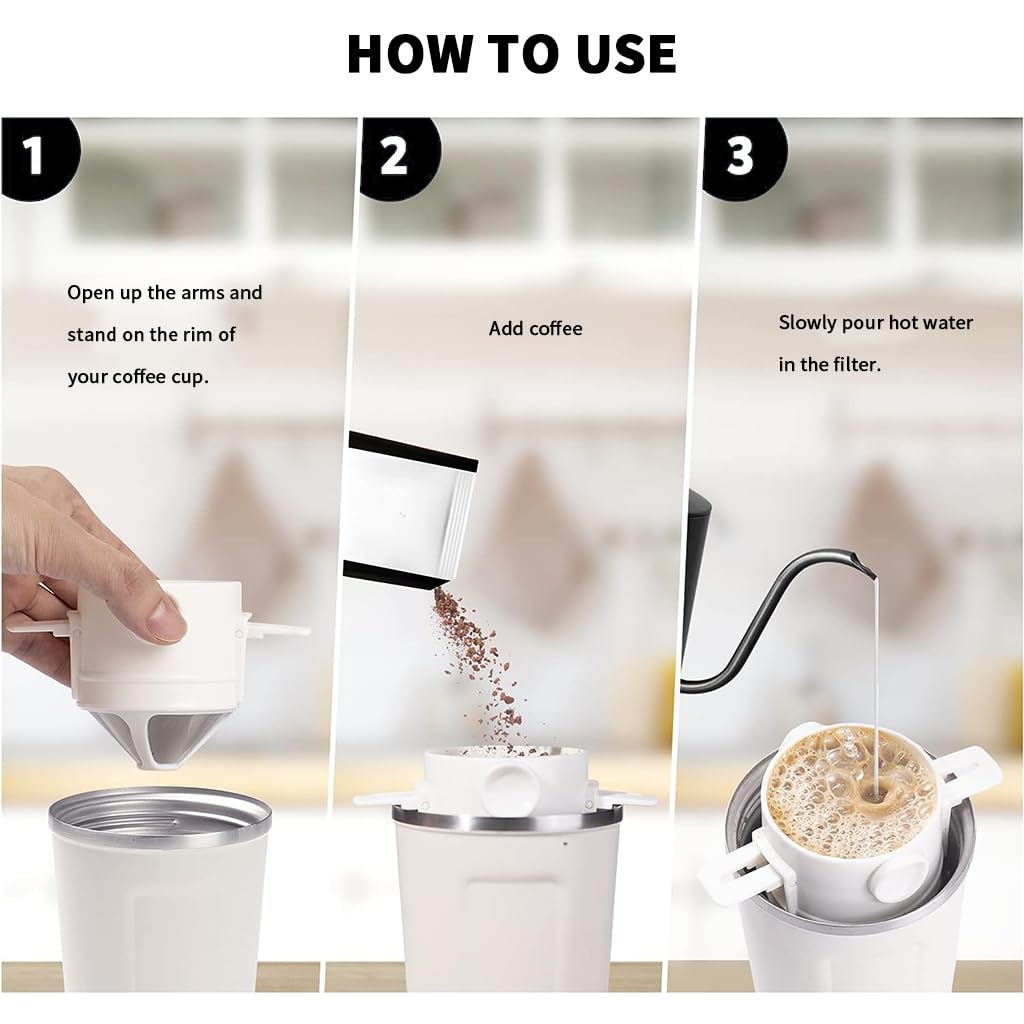 HOW TO USE

1

Open up the arms and stand on the rim of your coffee cup.

2

Add coffee

3

Slowly pour hot water in the filter.