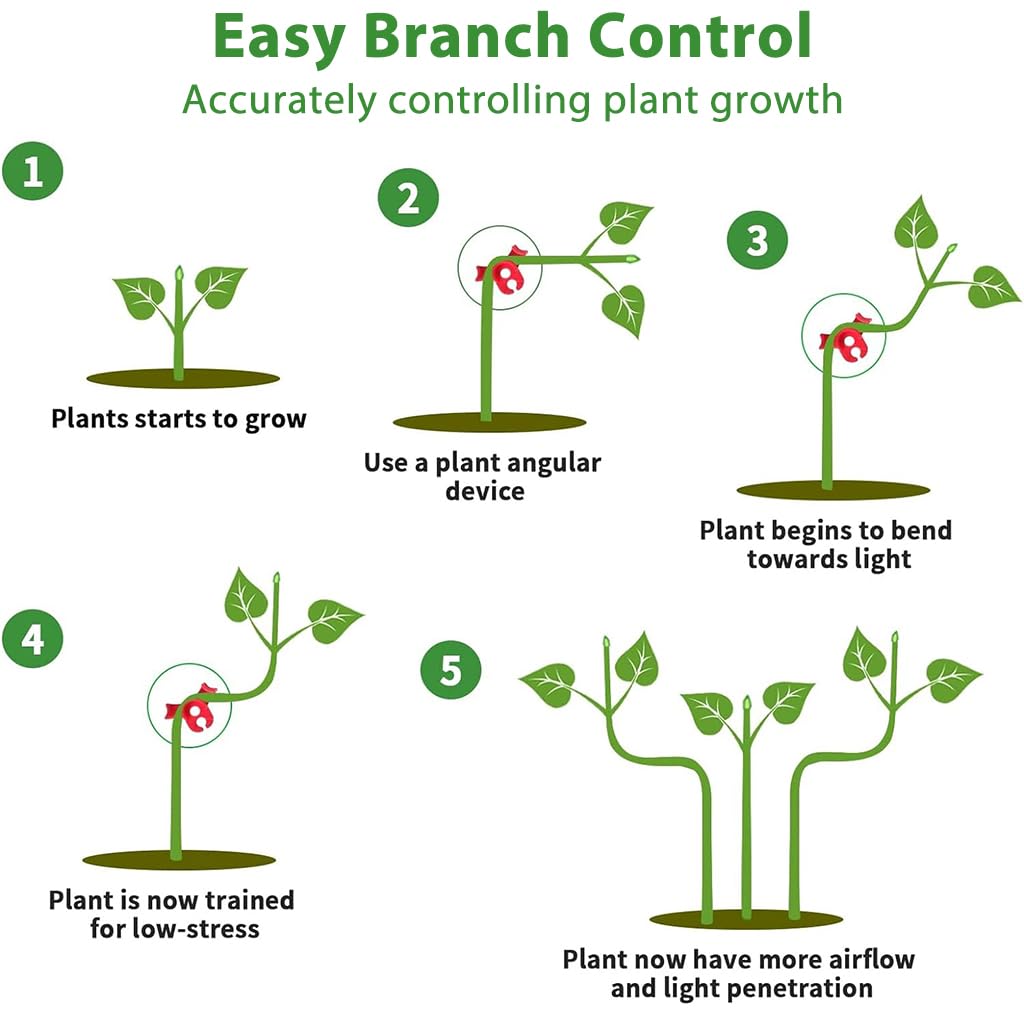 Easy Branch Control
Accurately controlling plant growth

1
Plants starts to grow

2
Use a plant angular device

3
Plant begins to bend towards light

4
Plant is now trained for low-stress

5
Plant now have more airflow and light penetration