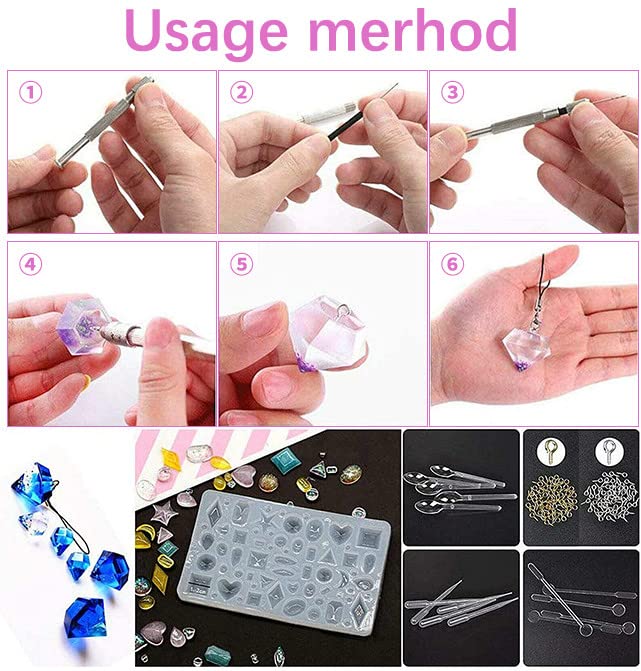 Usage merhod

①

②

③

④

⑤

⑥