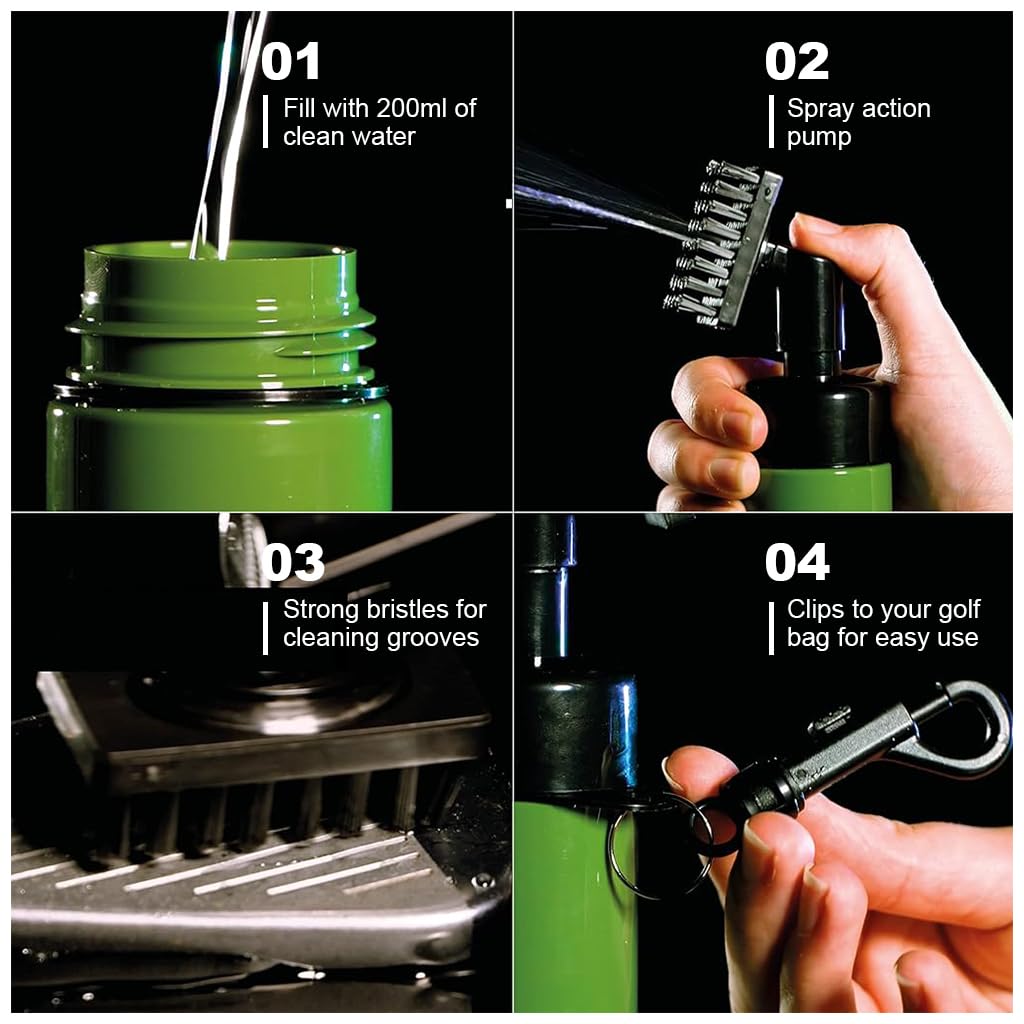 01
Fill with 200ml of clean water

02
Spray action pump

03
Strong bristles for cleaning grooves

04
Clips to your golf bag for easy use