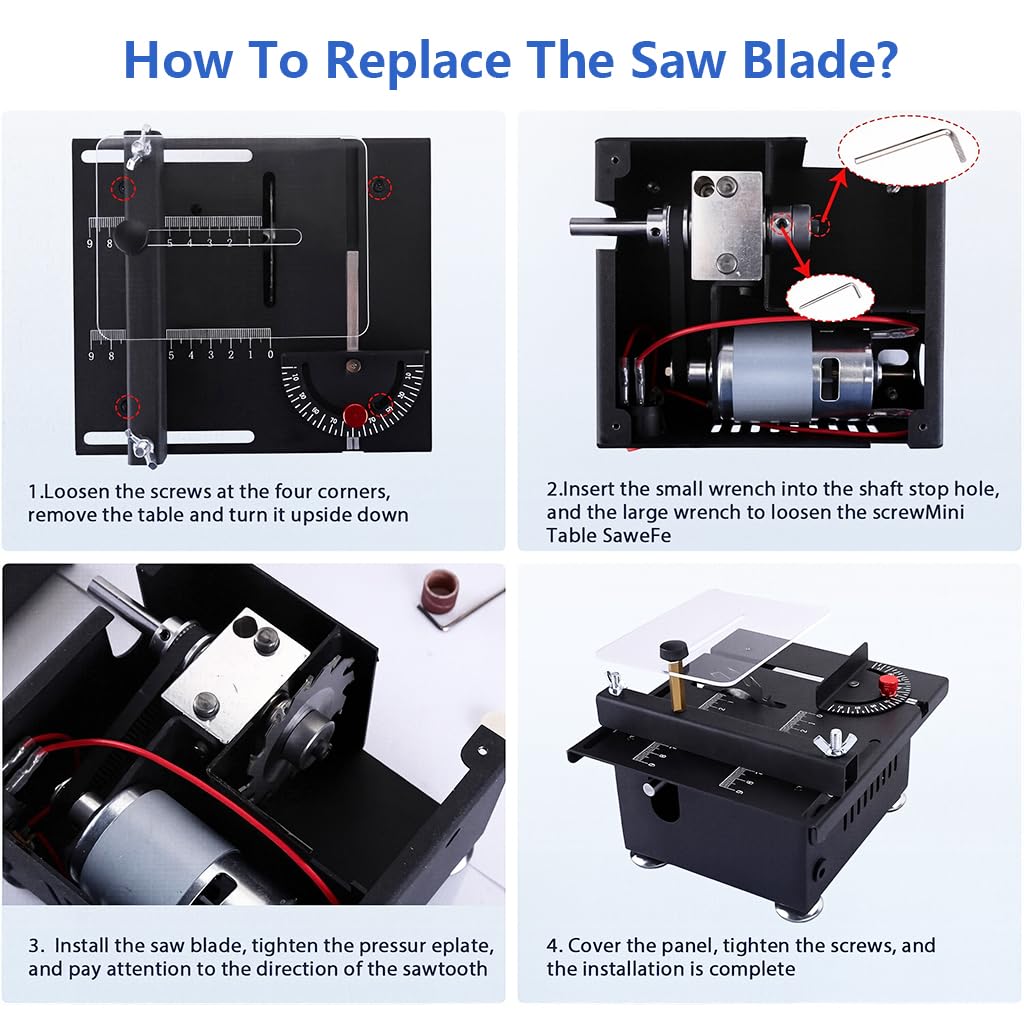 How To Replace The Saw Blade?

9 8 5 4 3 2 1
9 8 5 4 3 2 1 0

1.Loosen the screws at the four corners, remove the table and turn it upside down

2.Insert the small wrench into the shaft stop hole, and the large wrench to loosen the screwMini Table SaweFe

3. Install the saw blade, tighten the pressur eplate, and pay attention to the direction of the sawtooth

4. Cover the panel, tighten the screws, and the installation is complete