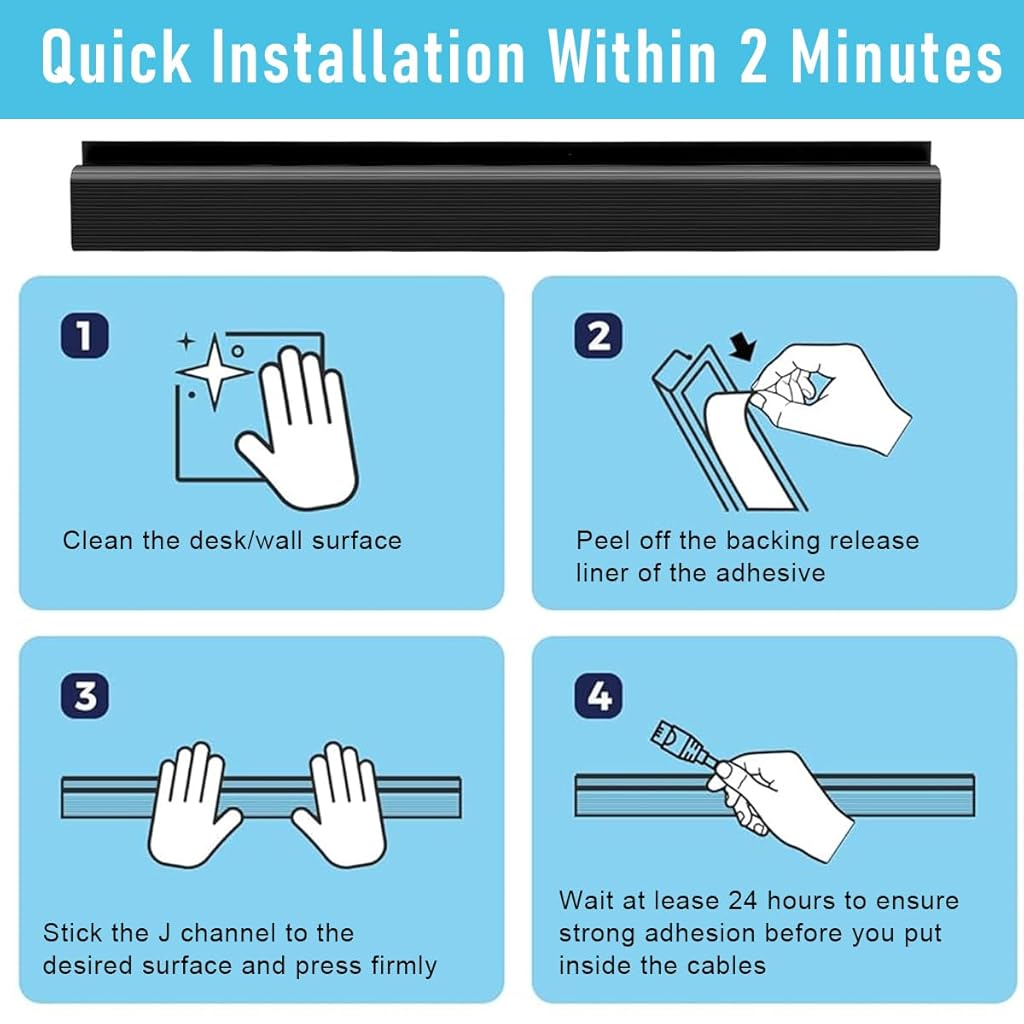 Quick Installation Within 2 Minutes

1

Clean the desk/wall surface

2

Peel off the backing release liner of the adhesive

3

Stick the J channel to the desired surface and press firmly

4

Wait at lease 24 hours to ensure strong adhesion before you put inside the cables