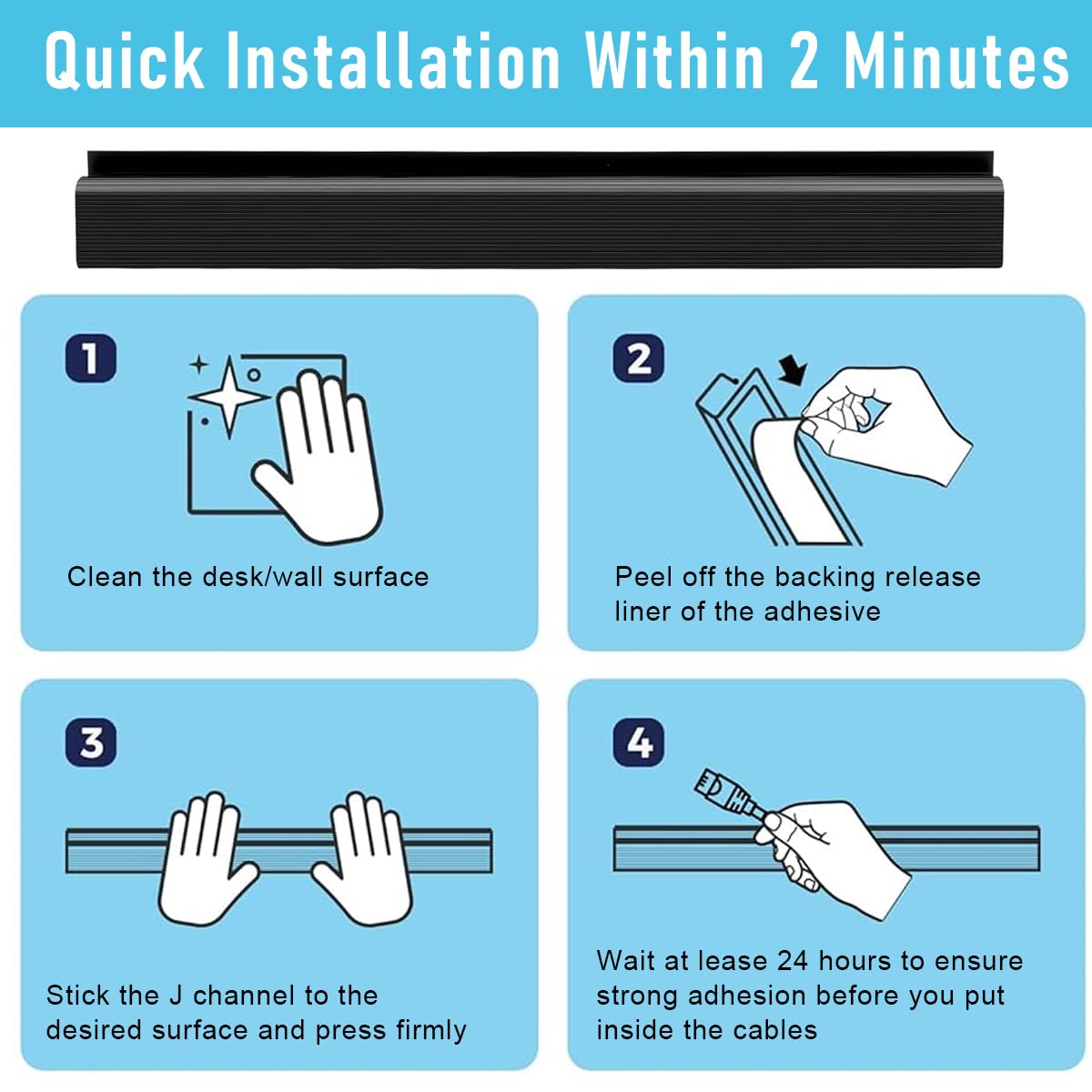 Quick Installation Within 2 Minutes

1

Clean the desk/wall surface

2

Peel off the backing release liner of the adhesive

3

Stick the J channel to the desired surface and press firmly

4

Wait at lease 24 hours to ensure strong adhesion before you put inside the cables