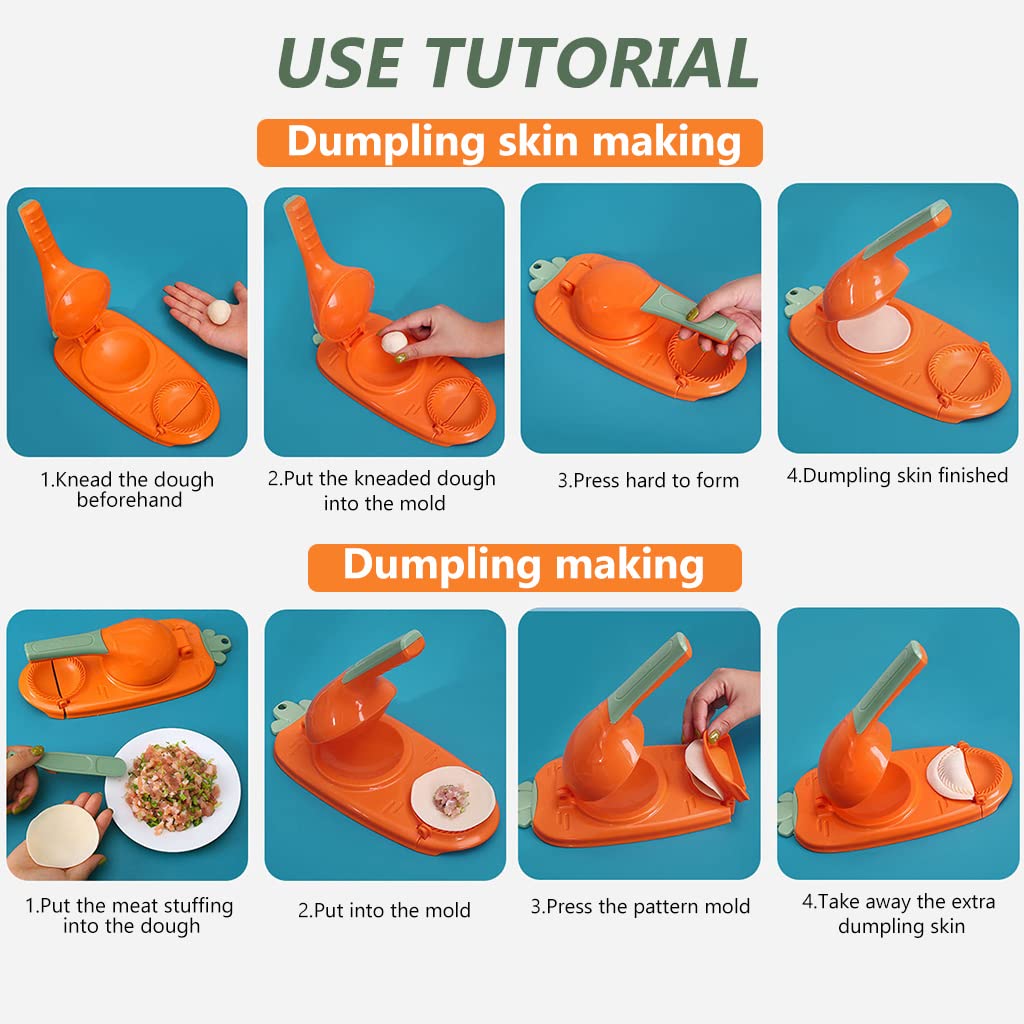 USE TUTORIAL

Dumpling skin making

1.Knead the dough beforehand

2.Put the kneaded dough into the mold

3.Press hard to form

4.Dumpling skin finished

Dumpling making

1.Put the meat stuffing into the dough

2.Put into the mold

3.Press the pattern mold

4.Take away the extra dumpling skin