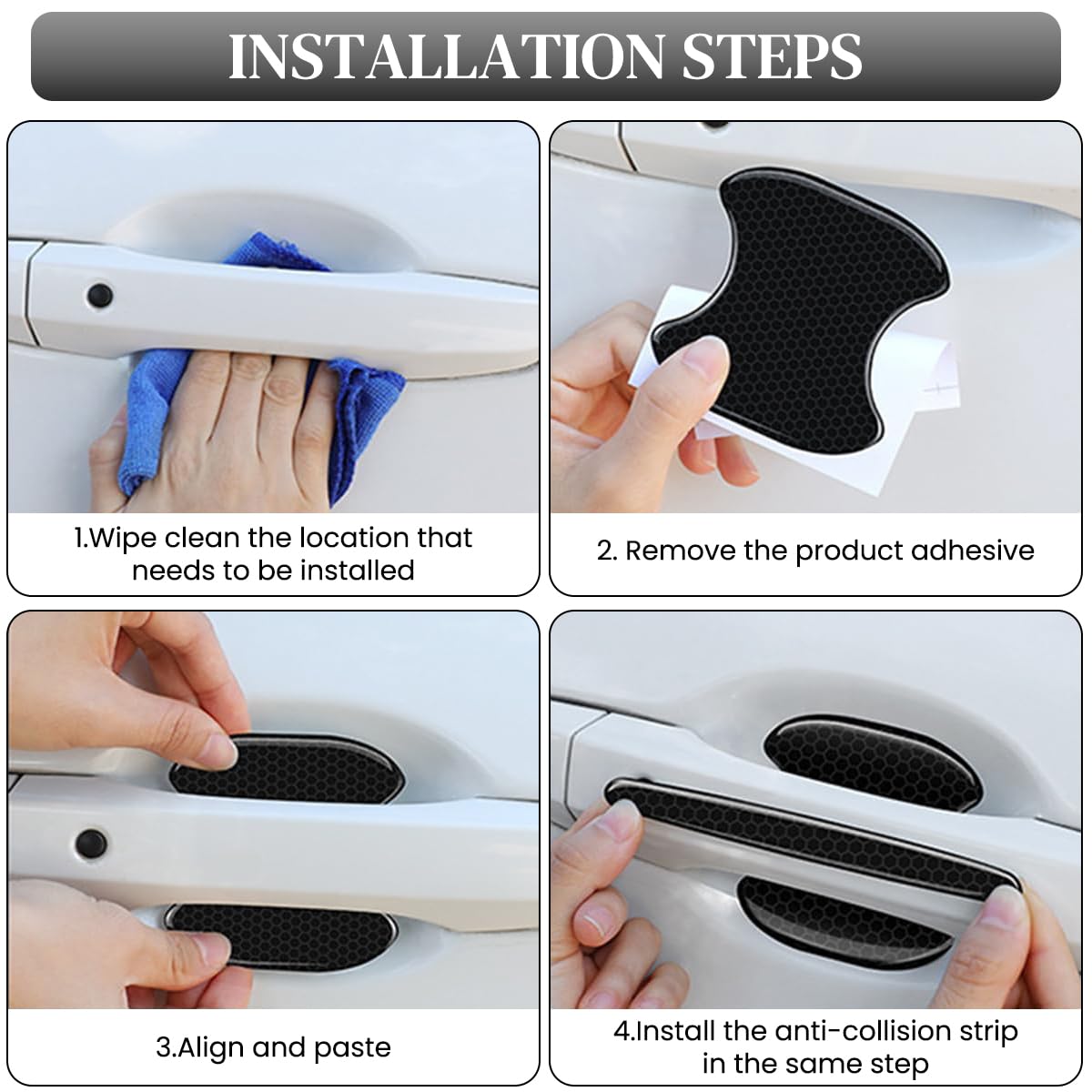 INSTALLATION STEPS

1.Wipe clean the location that needs to be installed

2. Remove the product adhesive

3.Align and paste

4.Install the anti-collision strip in the same step