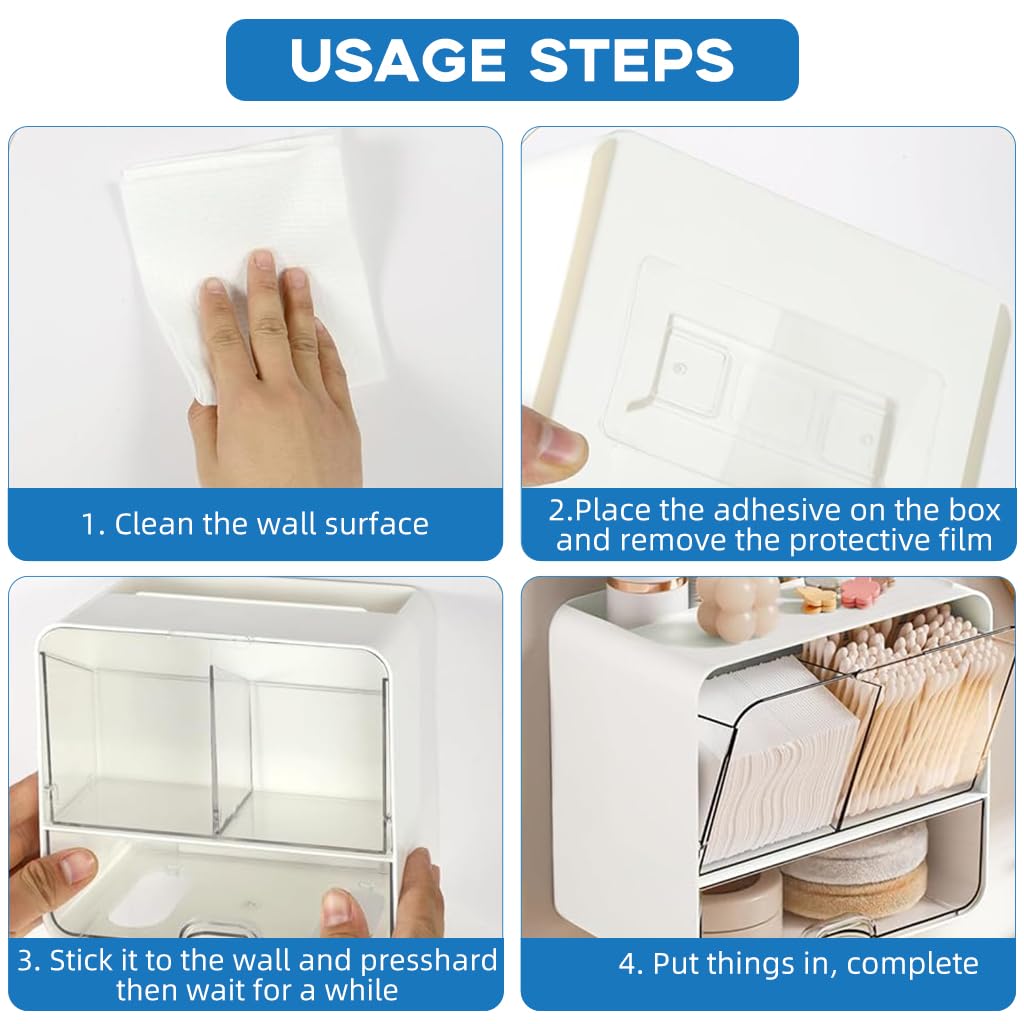 USAGE STEPS

1. Clean the wall surface

2.Place the adhesive on the box and remove the protective film

3. Stick it to the wall and presshard then wait for a while

4. Put things in, complete